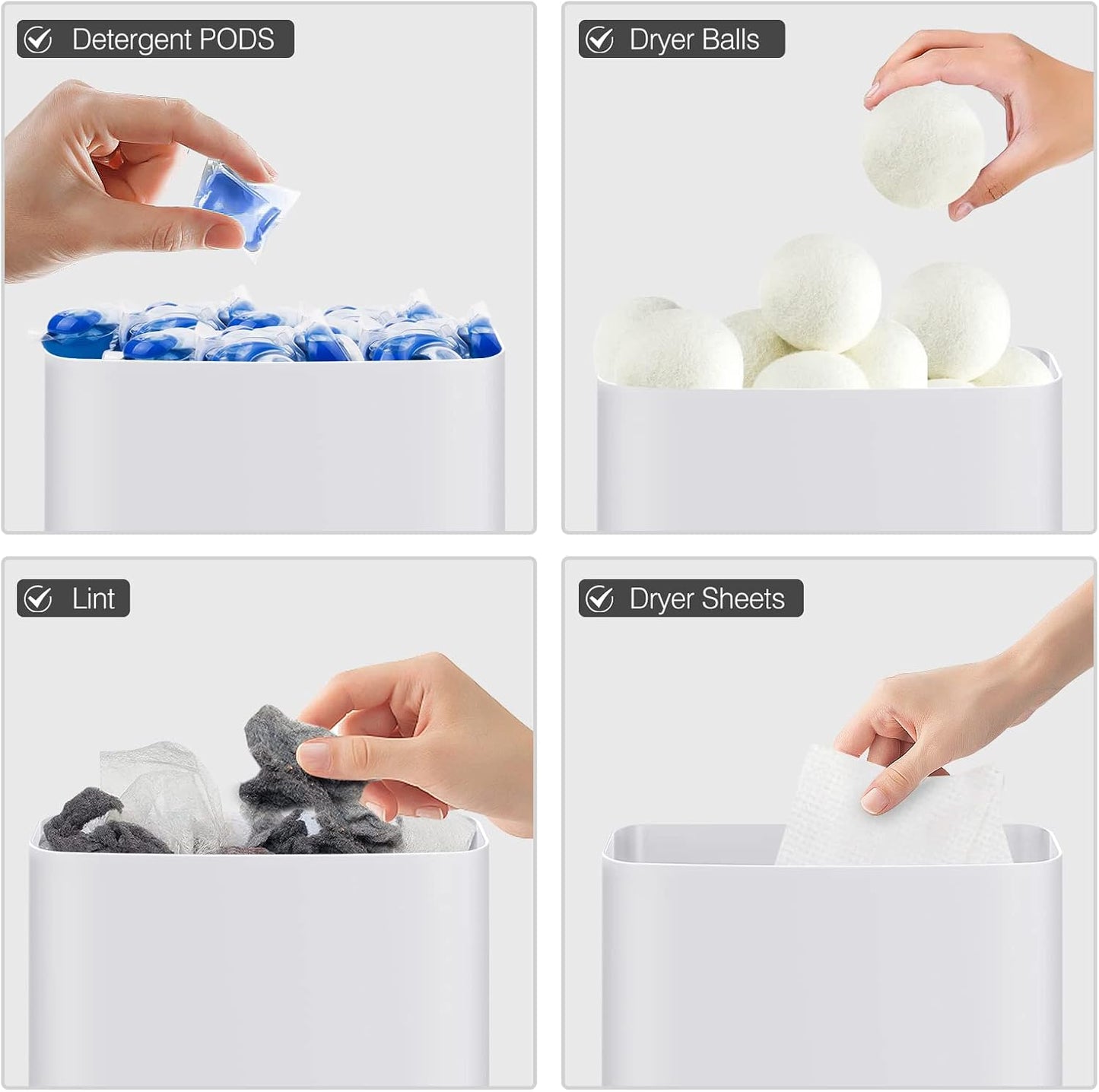 Detergent PODS

Dryer Balls

Lint

Dryer Sheets