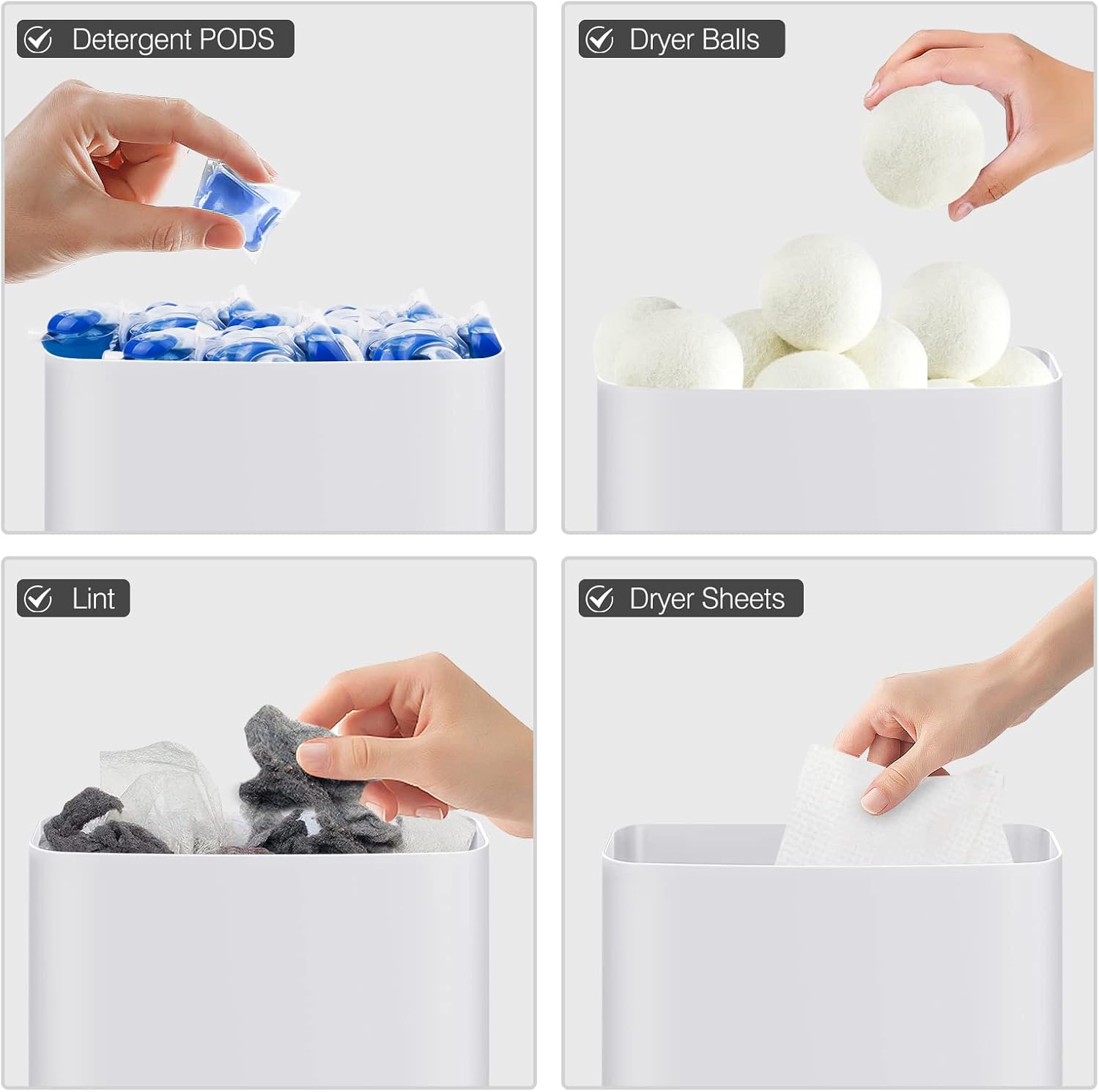 Detergent PODS

Dryer Balls

Lint

Dryer Sheets