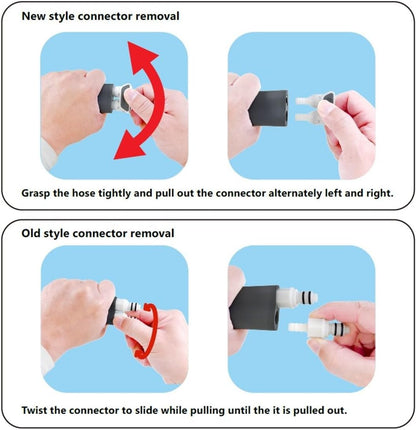 New style connector removal

Grasp the hose tightly and pull out the connector alternately left and right.

Old style connector removal

Twist the connector to slide while pulling until the it is pulled out.