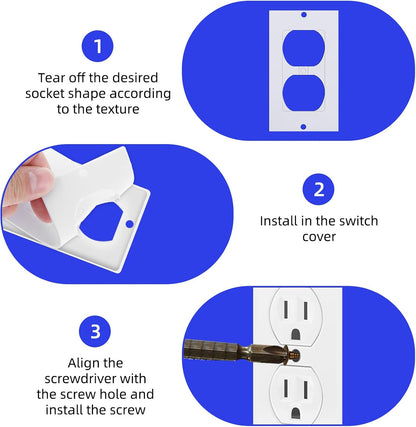 1

Tear off the desired socket shape according to the texture

2

Install in the switch cover

3

Align the screwdriver with the screw hole and install the screw