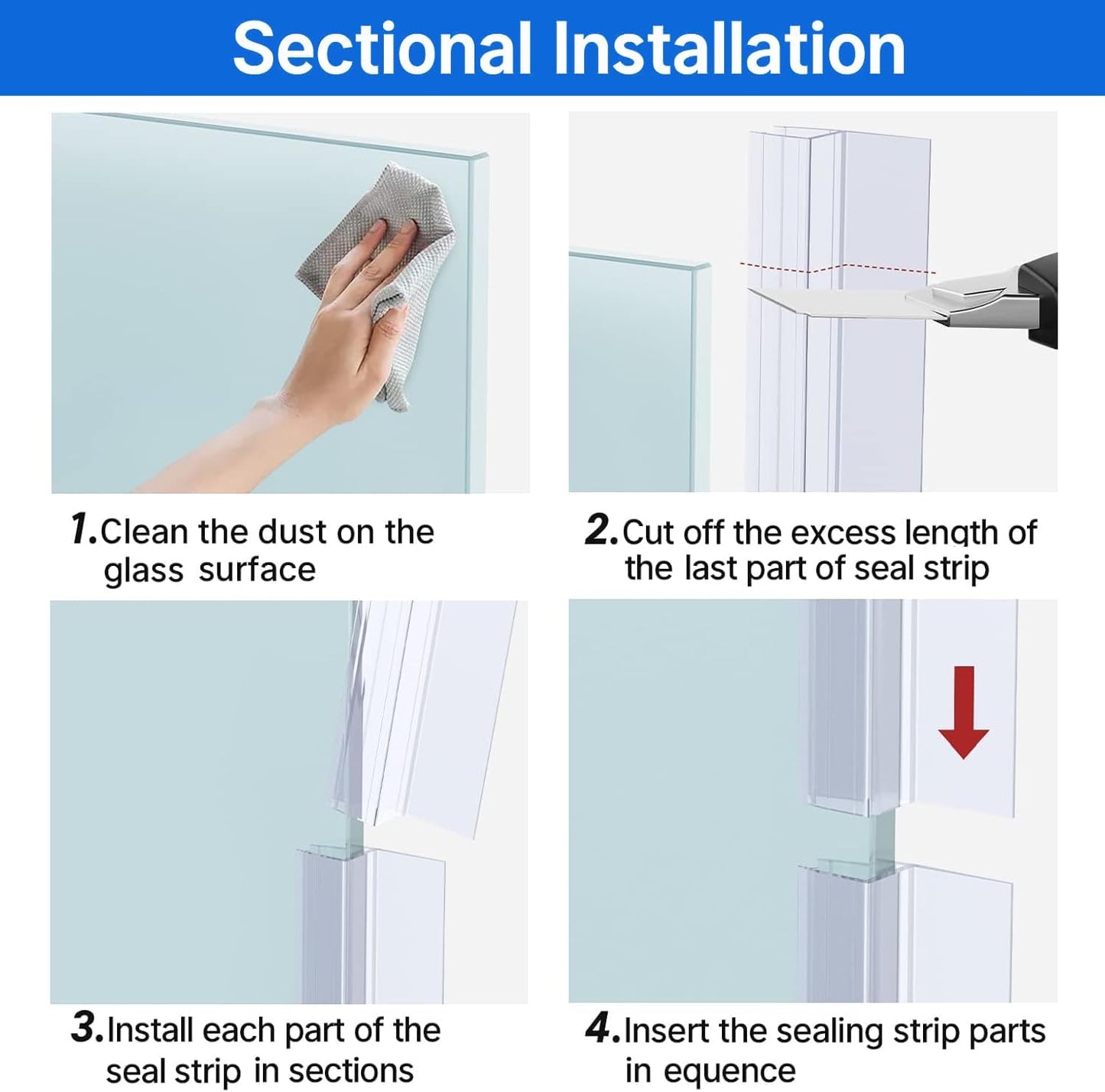 Sectional Installation

1.Clean the dust on the glass surface

2.Cut off the excess length of the last part of seal strip

3.Install each part of the seal strip in sections

4.Insert the sealing strip parts in equence