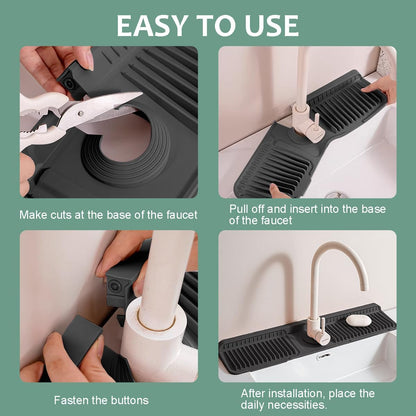 EASY TO USE

Make cuts at the base of the faucet

Pull off and insert into the base of the faucet

Fasten the buttons

After installation, place the daily necessities.