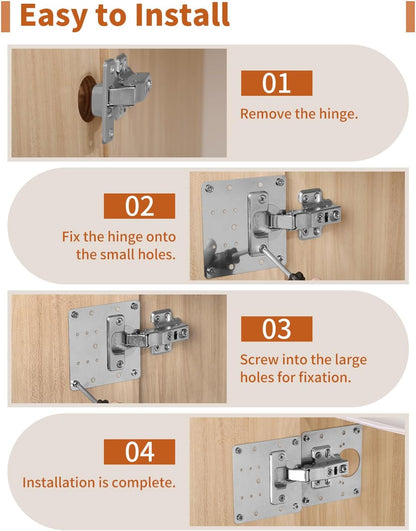 Easy to Install

01

Remove the hinge.

02

Fix the hinge onto the small holes.

03

Screw into the large holes for fixation.

04

Installation is complete.