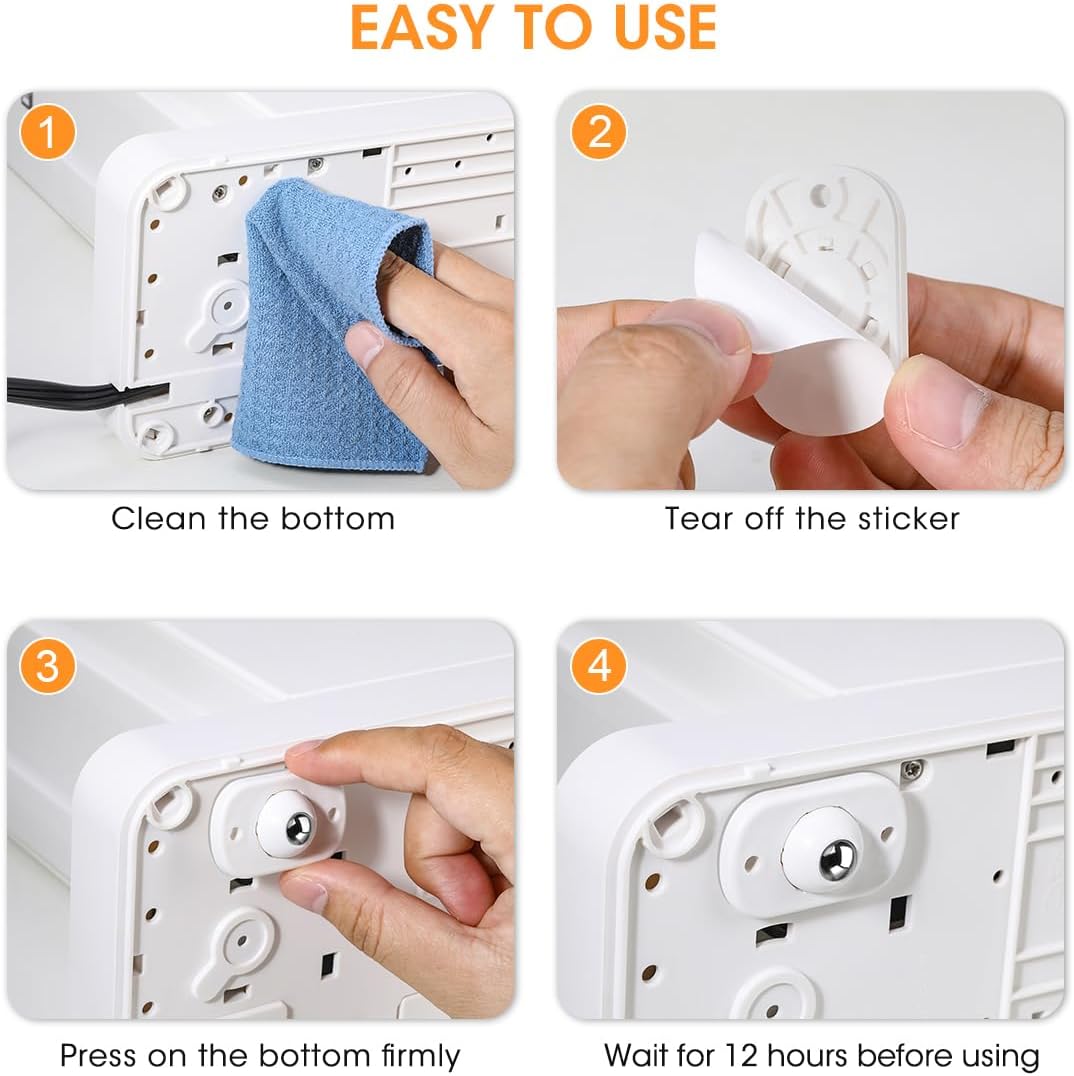 EASY TO USE

1

Clean the bottom

2

Tear off the sticker

3

Press on the bottom firmly

4

Wait for 12 hours before using