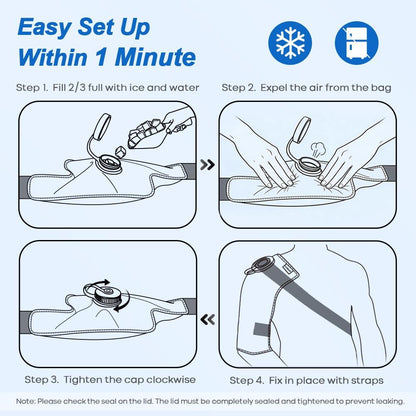 Easy Set Up
Within 1 Minute

Step 1. Fill 2/3 full with ice and water

Step 2. Expel the air from the bag

Step 3. Tighten the cap clockwise

Step 4. Fix in place with straps

Note: Please check the seal on the lid. The lid must be completely sealed and tightened to prevent leaking.