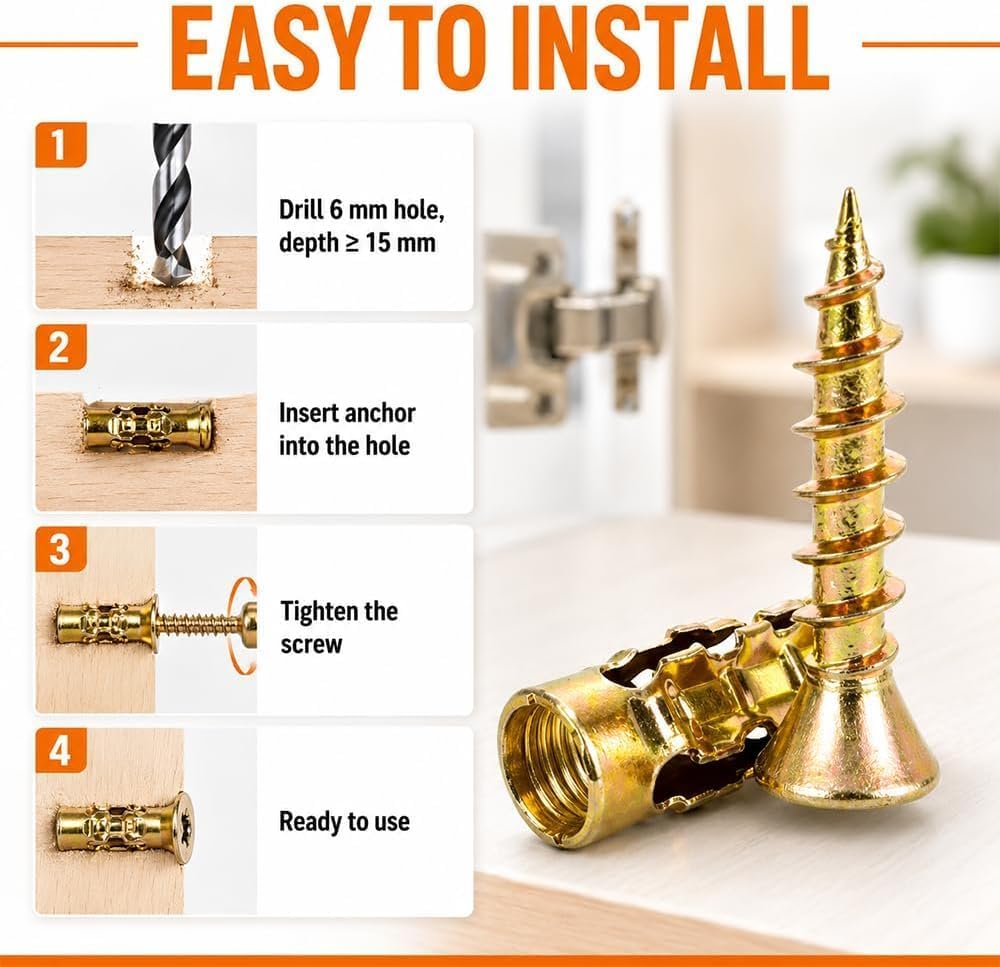 EASY TO INSTALL

1

Drill 6 mm hole, depth ≥ 15 mm

2

Insert anchor into the hole

3

Tighten the screw

4

Ready to use