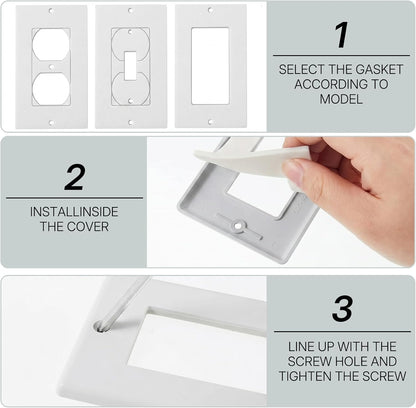 1

SELECT THE GASKET ACCORDING TO MODEL

2

INSTALLINSIDE THE COVER

3

LINE UP WITH THE SCREW HOLE AND TIGHTEN THE SCREW