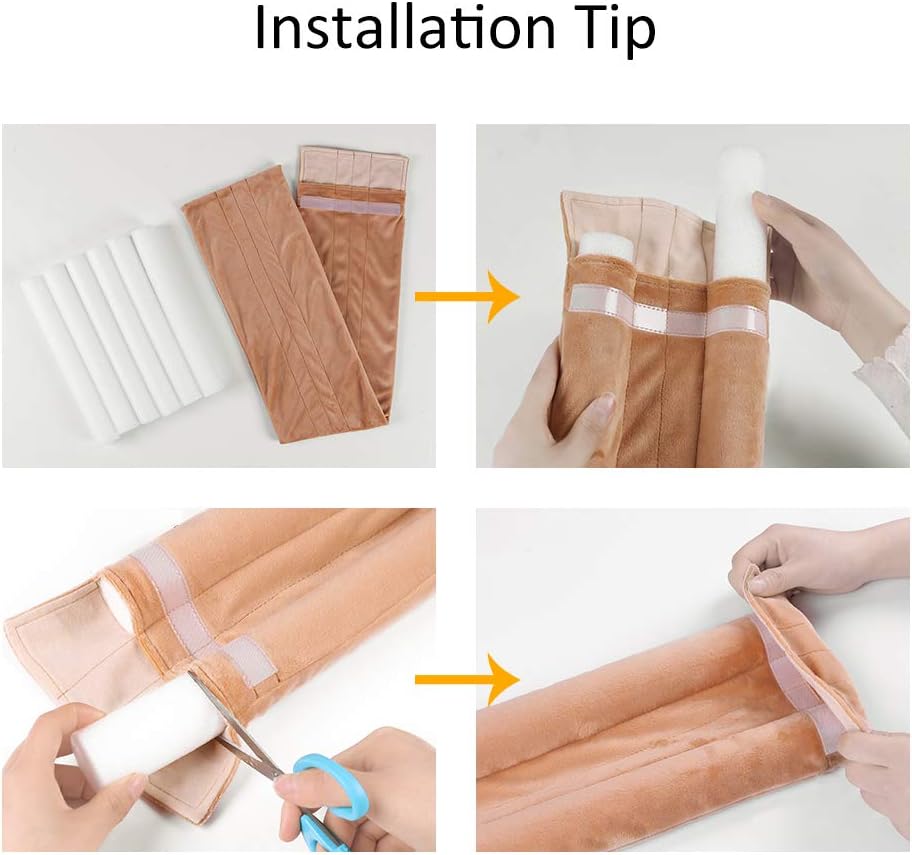 Installation Tip