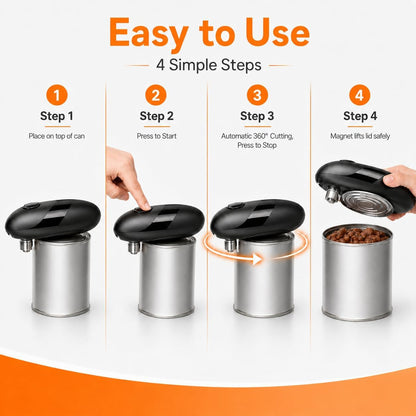 Easy to Use

4 Simple Steps

1
Step 1
Place on top of can

2
Step 2
Press to Start

3
Step 3
Automatic 360° Cutting, Press to Stop

4
Step 4
Magnet lifts lid safely