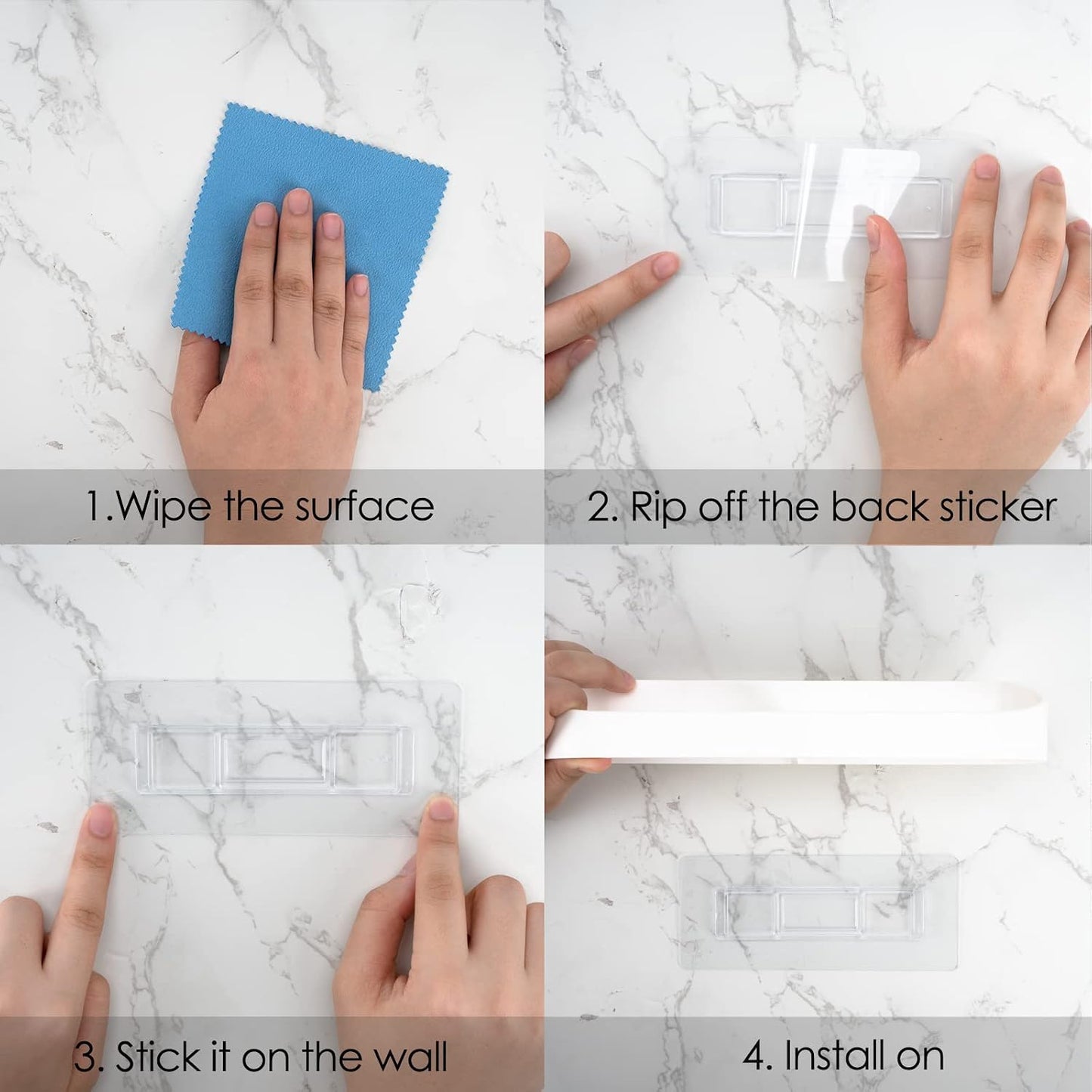 1.Wipe the surface

2. Rip off the back sticker

3. Stick it on the wall

4. Install on