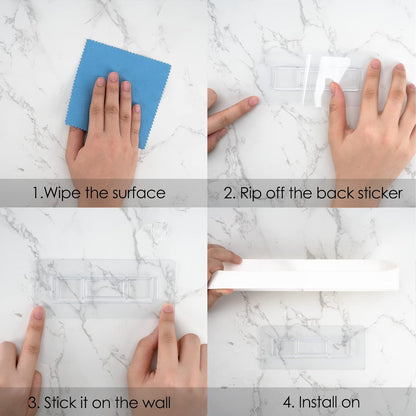 1.Wipe the surface

2. Rip off the back sticker

3. Stick it on the wall

4. Install on