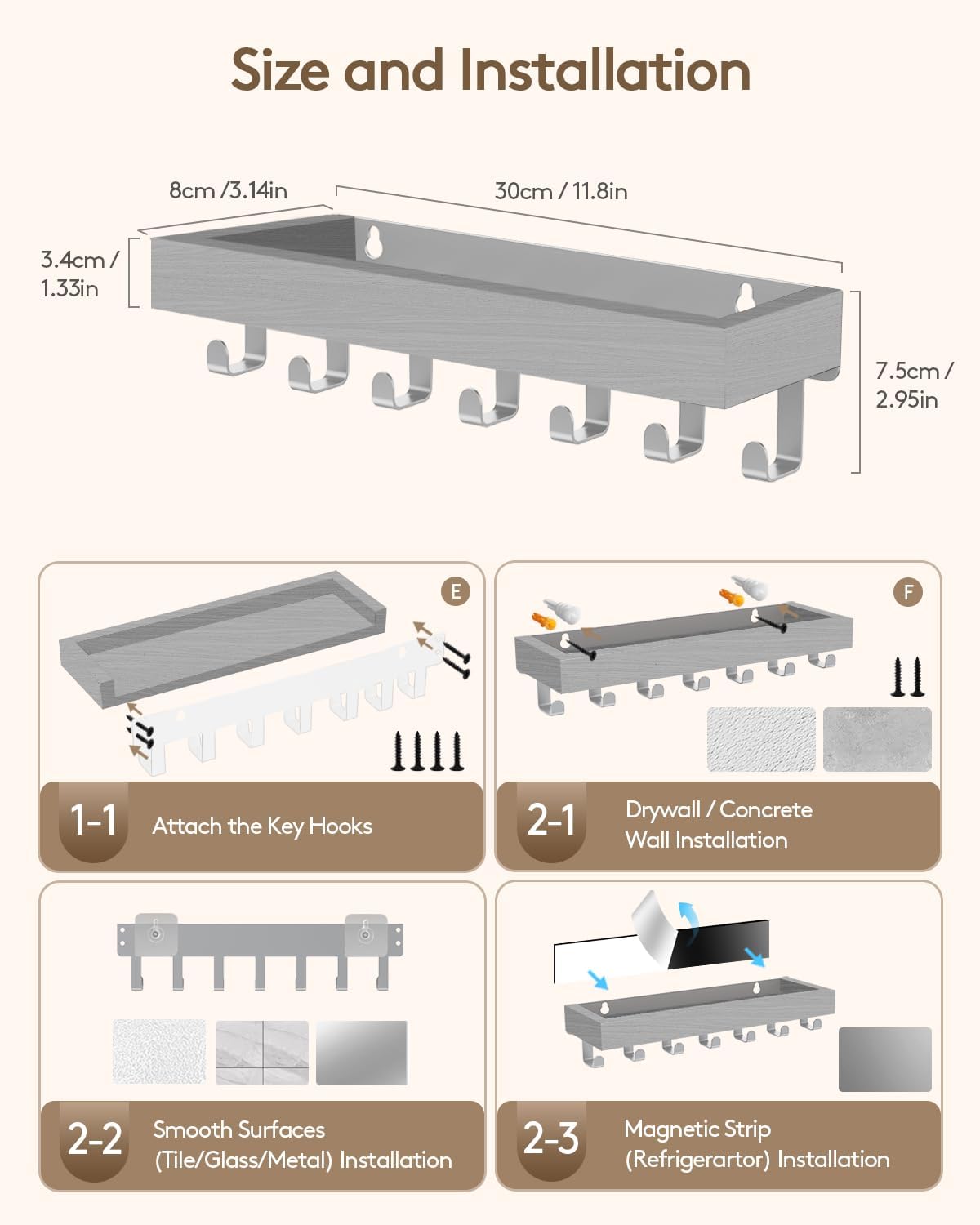 Size and Installation

8cm /3.14in

30cm / 11.8in

3.4cm / 1.33in

7.5cm / 2.95in

E

1-1 Attach the Key Hooks

F

2-1 Drywall / Concrete Wall Installation

2-2 Smooth Surfaces (Tile/Glass/Metal) Installation

2-3 Magnetic Strip (Refrigerartor) Installation