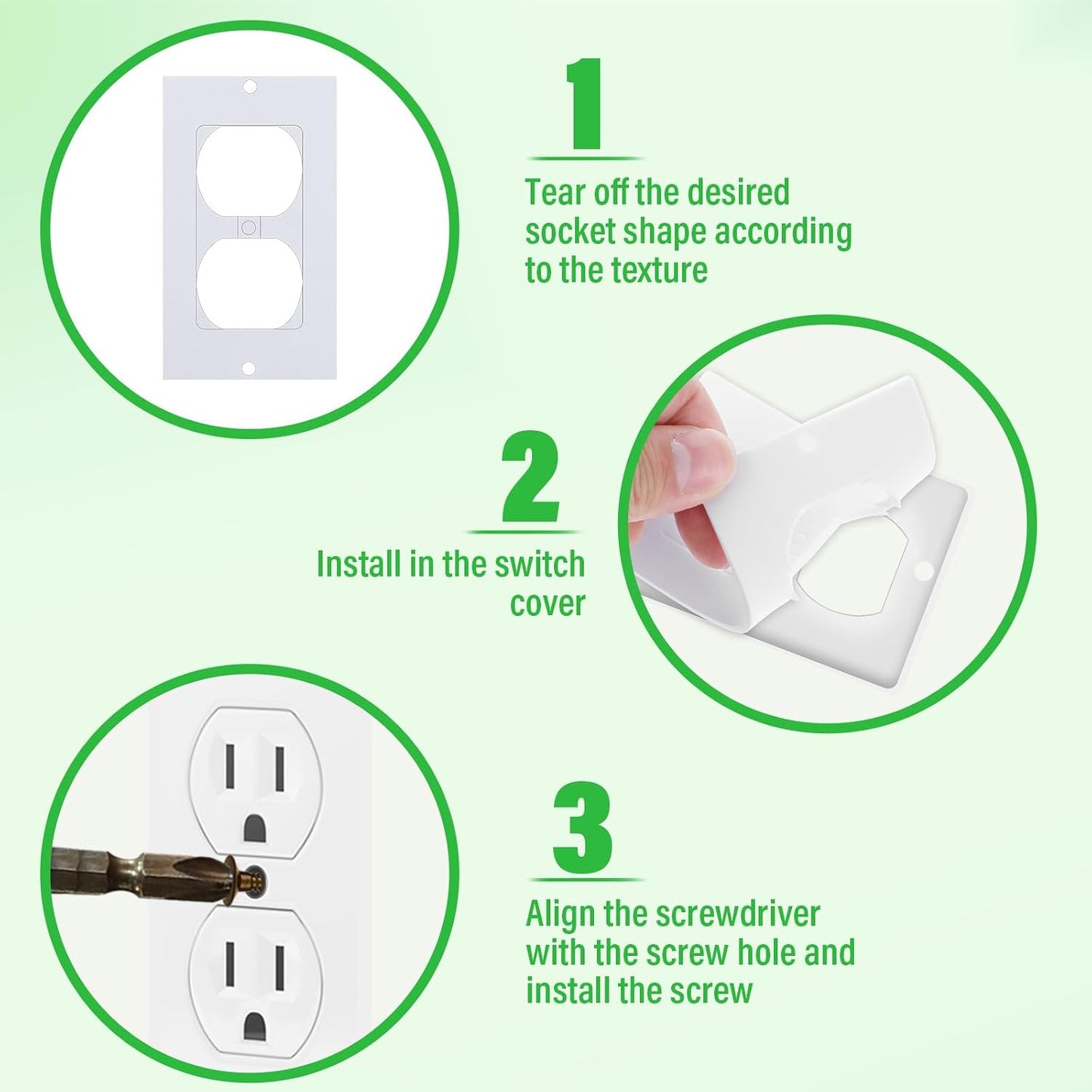 1

Tear off the desired socket shape according to the texture

2

Install in the switch cover

3

Align the screwdriver with the screw hole and install the screw