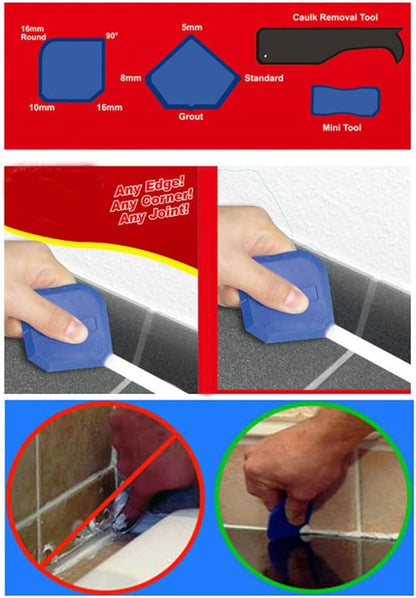 16mm Round

90°

10mm

16mm

5mm

8mm

Standard

Grout

Caulk Removal Tool

Mini Tool

Any Edge! Any Corner! Any Joint!