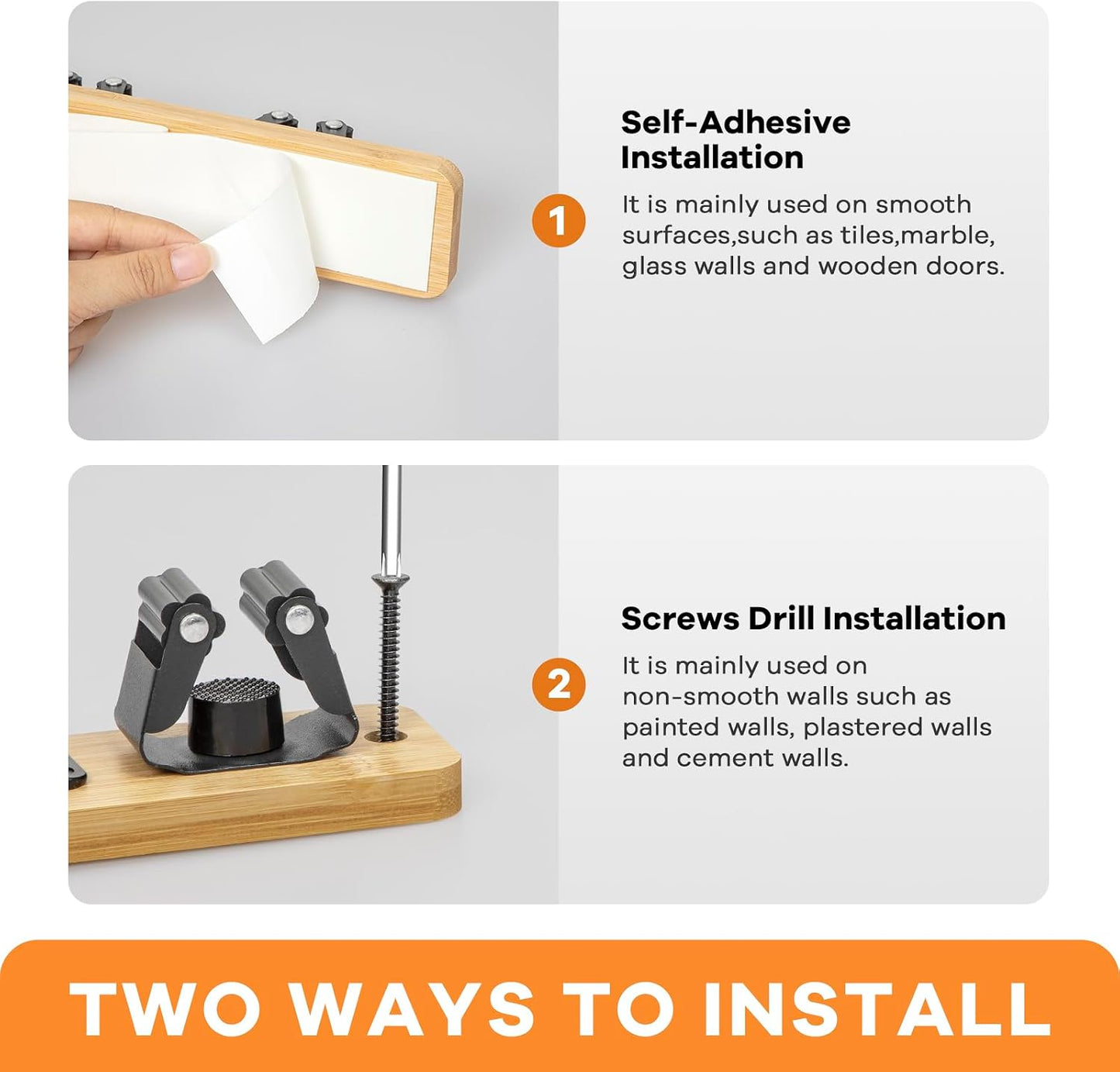 Self-Adhesive Installation

1

It is mainly used on smooth surfaces,such as tiles,marble, glass walls and wooden doors.

Screws Drill Installation

2

It is mainly used on non-smooth walls such as painted walls, plastered walls and cement walls.

TWO WAYS TO INSTALL