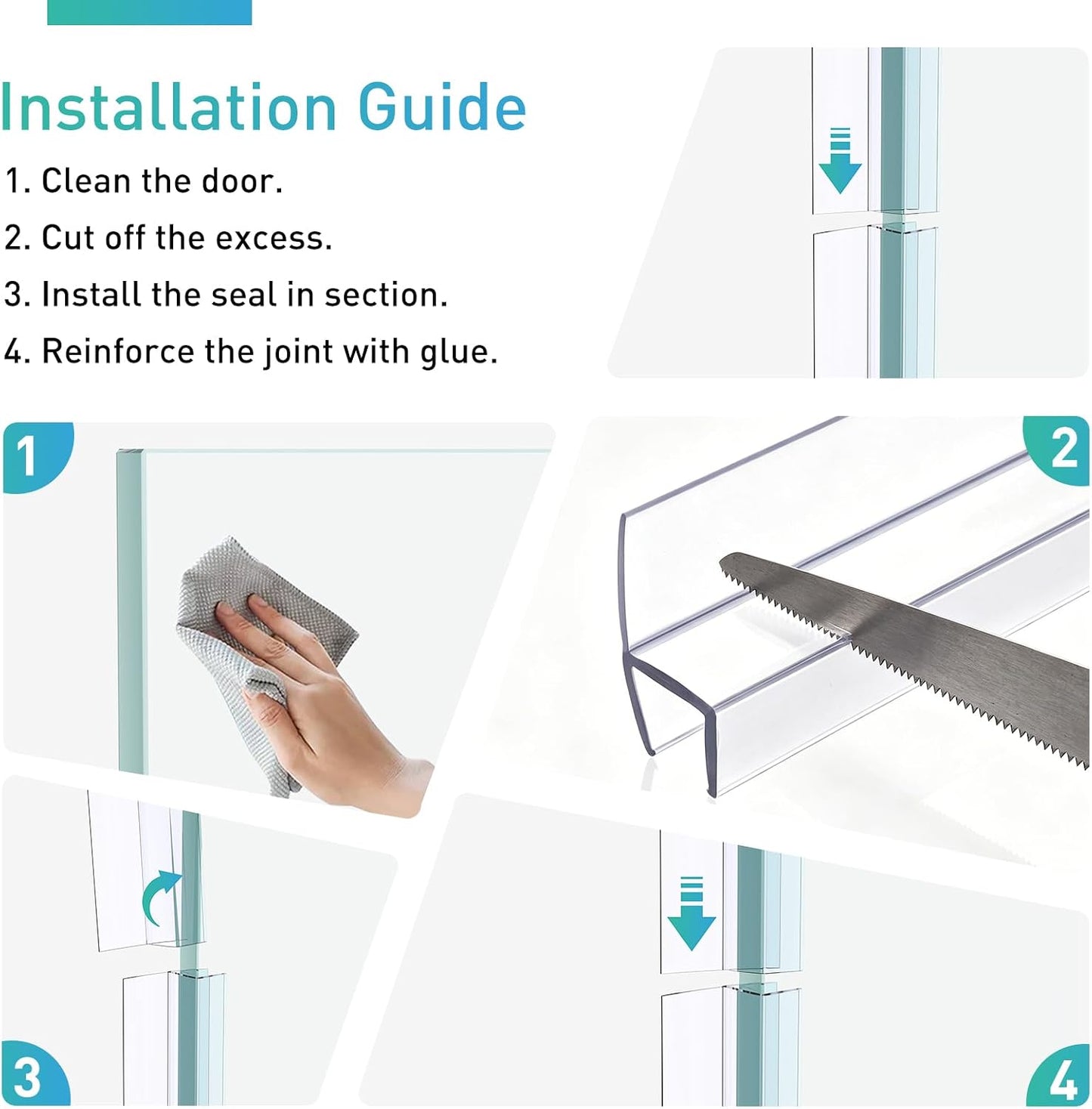 Installation Guide

1. Clean the door.

2. Cut off the excess.

3. Install the seal in section.

4. Reinforce the joint with glue.

1

2

3

4