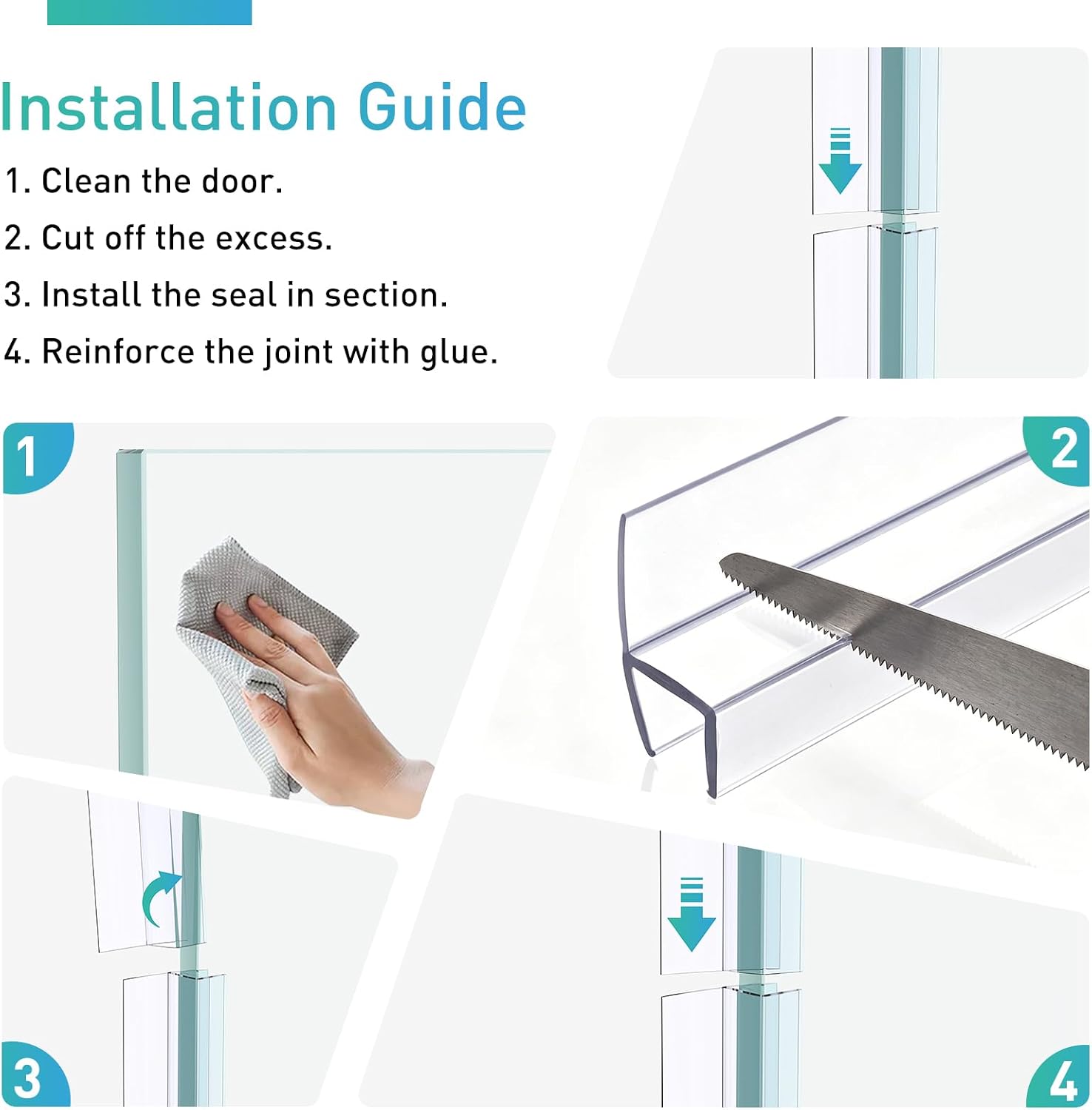 Installation Guide

1. Clean the door.

2. Cut off the excess.

3. Install the seal in section.

4. Reinforce the joint with glue.

1

2

3

4