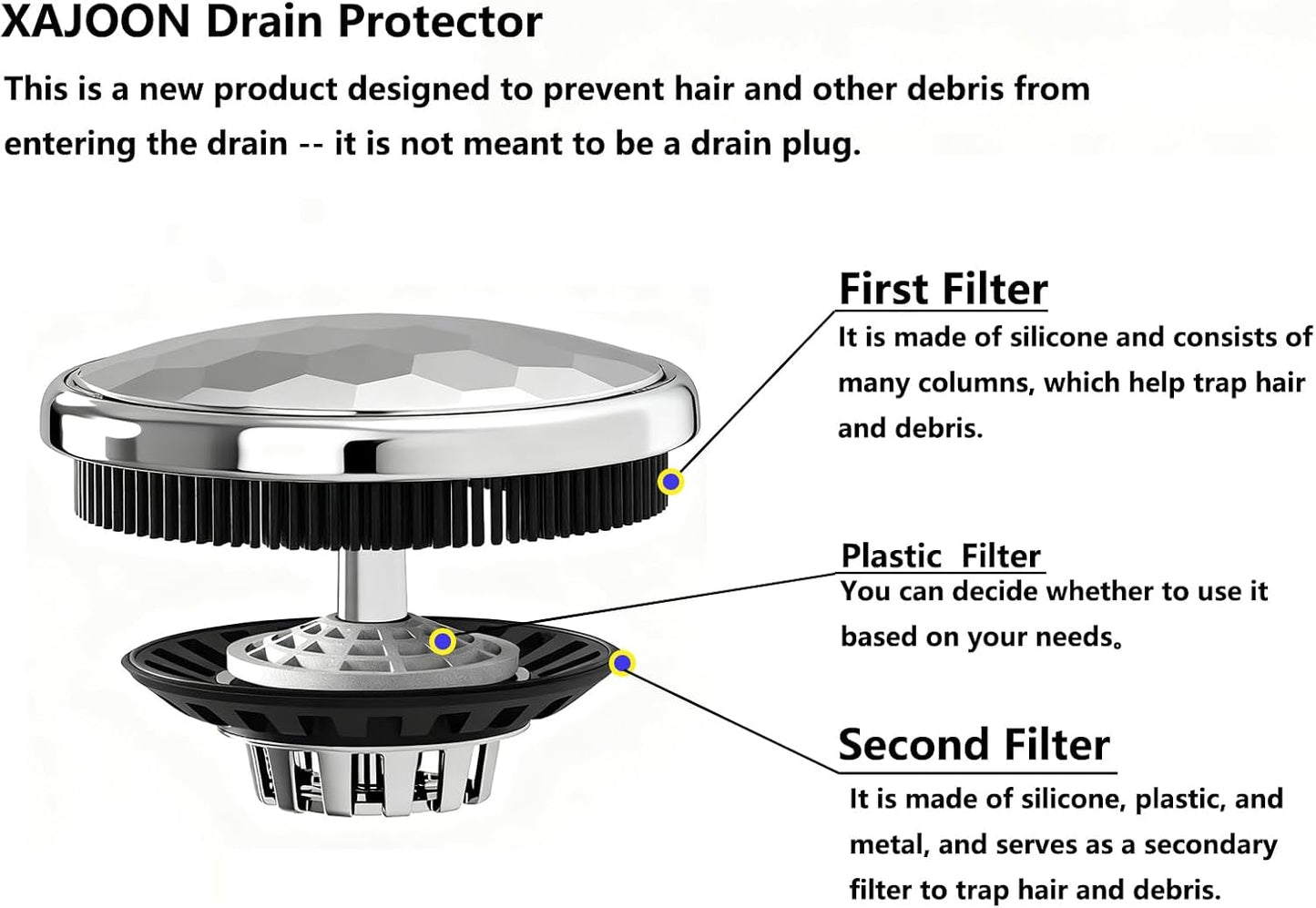 XAJOON Drain Protector

This is a new product designed to prevent hair and other debris from entering the drain -- it is not meant to be a drain plug.

First Filter

It is made of silicone and consists of many columns, which help trap hair and debris.

Plastic Filter

You can decide whether to use it based on your needs。

Second Filter

It is made of silicone, plastic, and metal, and serves as a secondary filter to trap hair and debris.