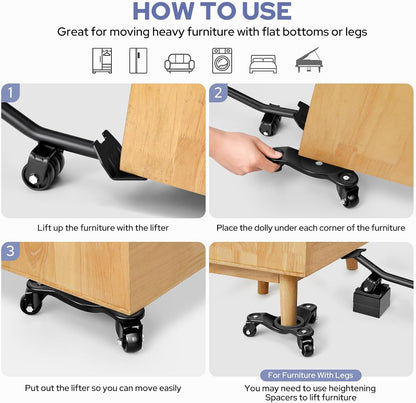 HOW TO USE

Great for moving heavy furniture with flat bottoms or legs

1

Lift up the furniture with the lifter

2

Place the dolly under each corner of the furniture

3

Put out the lifter so you can move easily

For Furniture With Legs

You may need to use heightening Spacers to lift furniture