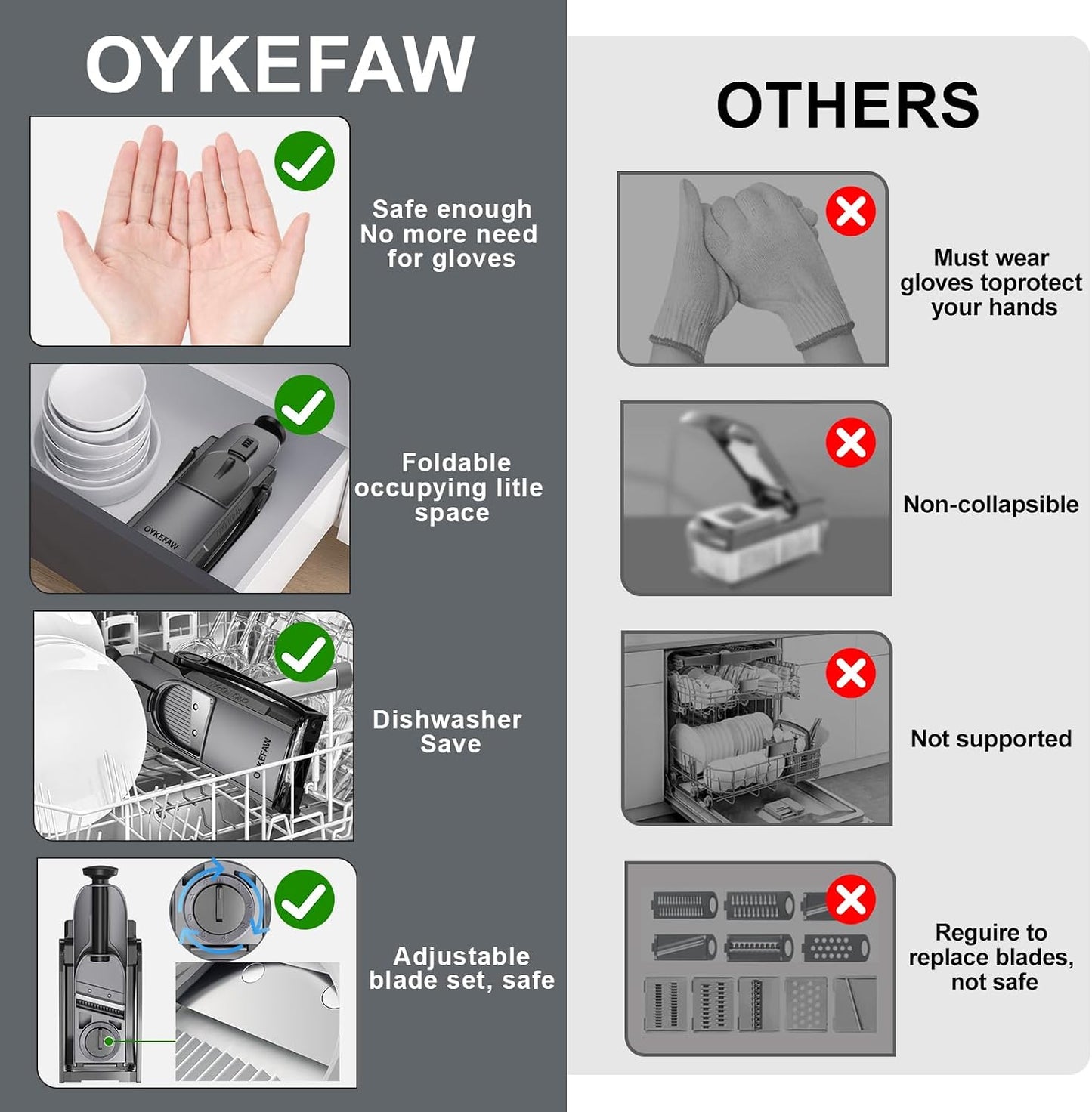 OYKEFAW

Safe enough No more need for gloves

OYKEFAW

Foldable occupying litle space

OYKEFAW

Dishwasher Save

Adjustable blade set, safe

OTHERS

Must wear gloves toprotect your hands

Non-collapsible

Not supported

Reguire to replace blades, not safe