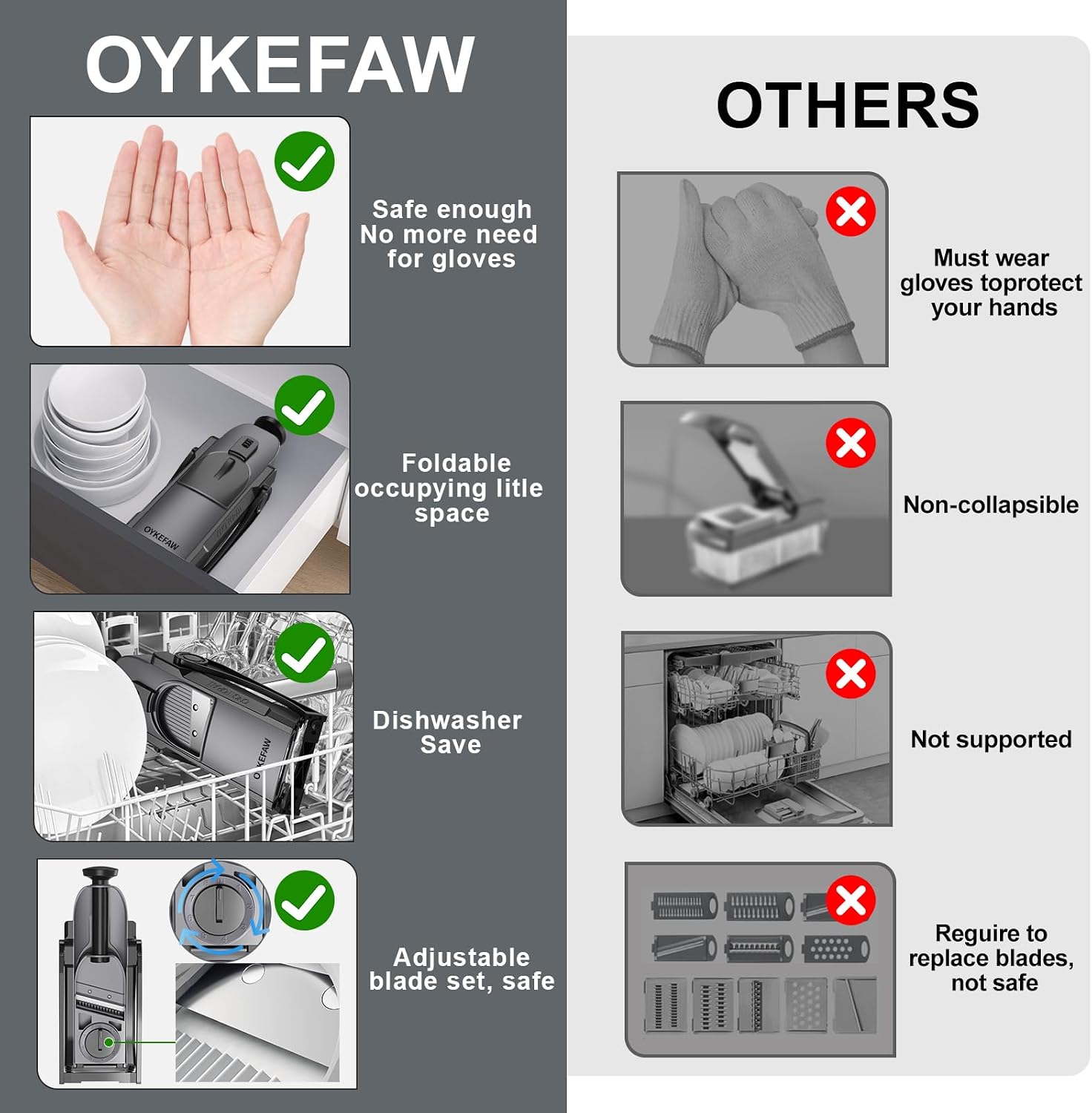 OYKEFAW

Safe enough No more need for gloves

OYKEFAW

Foldable occupying litle space

OYKEFAW

Dishwasher Save

Adjustable blade set, safe

OTHERS

Must wear gloves toprotect your hands

Non-collapsible

Not supported

Reguire to replace blades, not safe