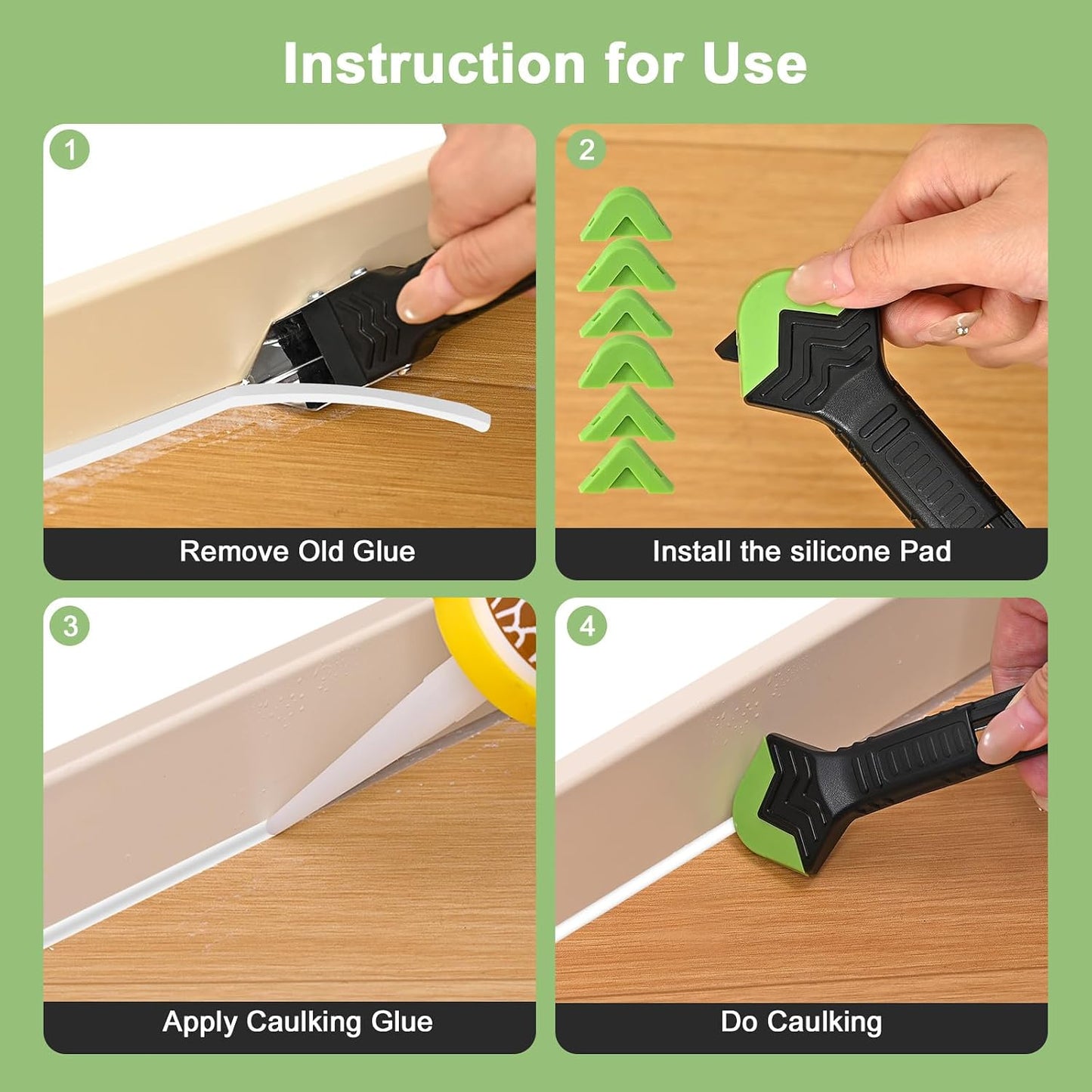 Instruction for Use

1

Remove Old Glue

2

Install the silicone Pad

3

Apply Caulking Glue

4

Do Caulking