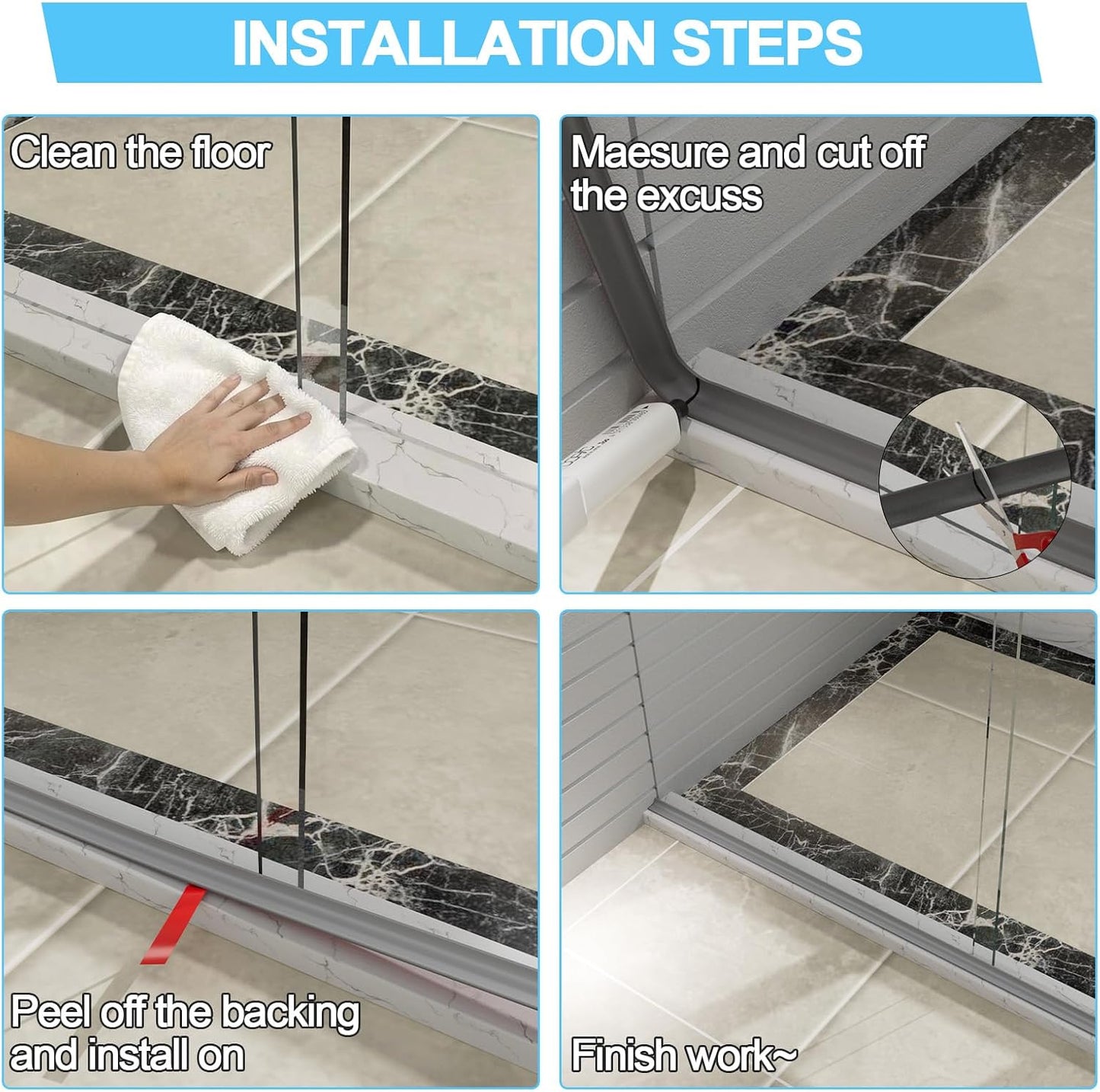 INSTALLATION STEPS

Clean the floor

Maesure and cut off the excuss

Peel off the backing and install on

Finish work~