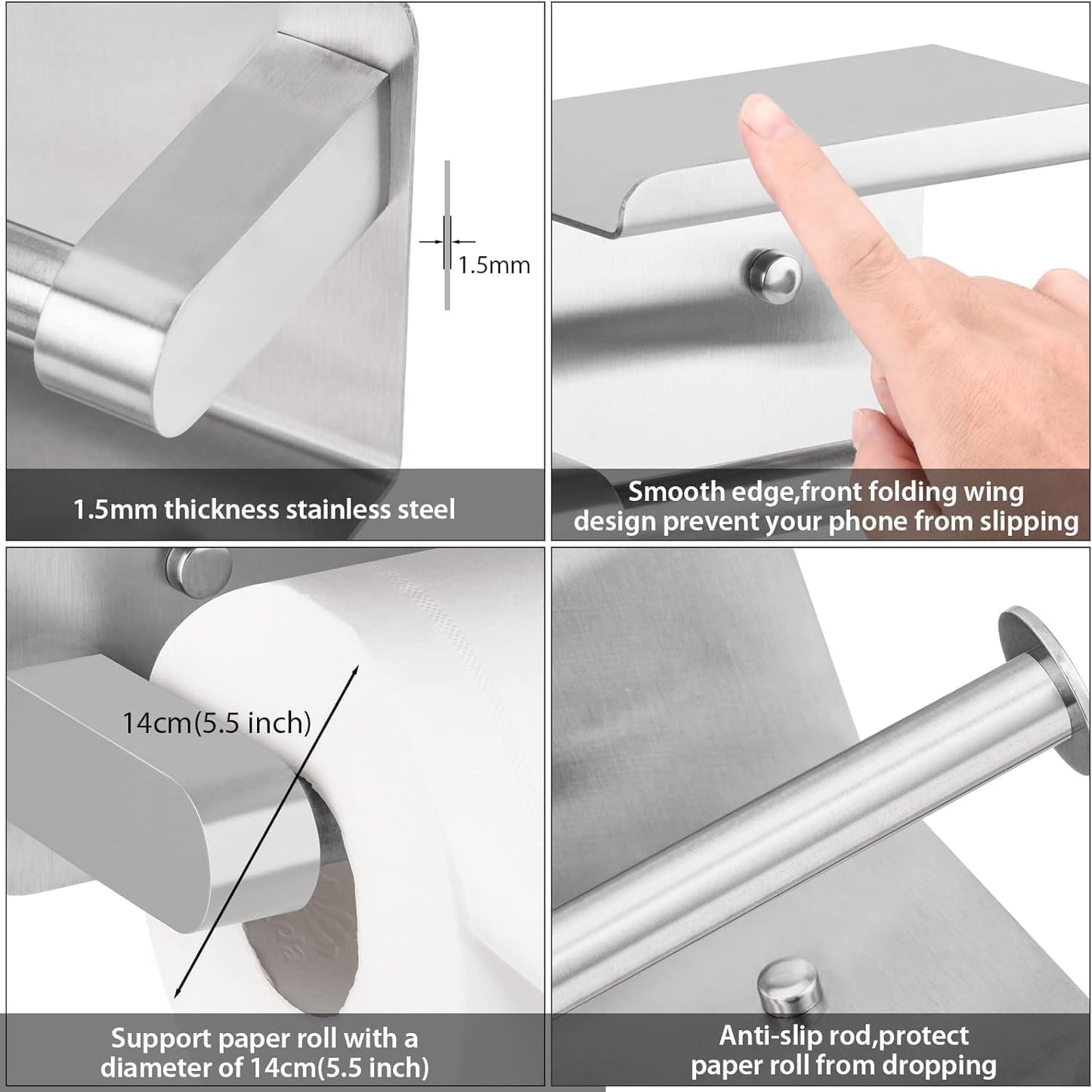 1.5mm

1.5mm thickness stainless steel

Smooth edge,front folding wing design prevent your phone from slipping

14cm(5.5 inch)

Support paper roll with a diameter of 14cm(5.5 inch)

Anti-slip rod,protect paper roll from dropping