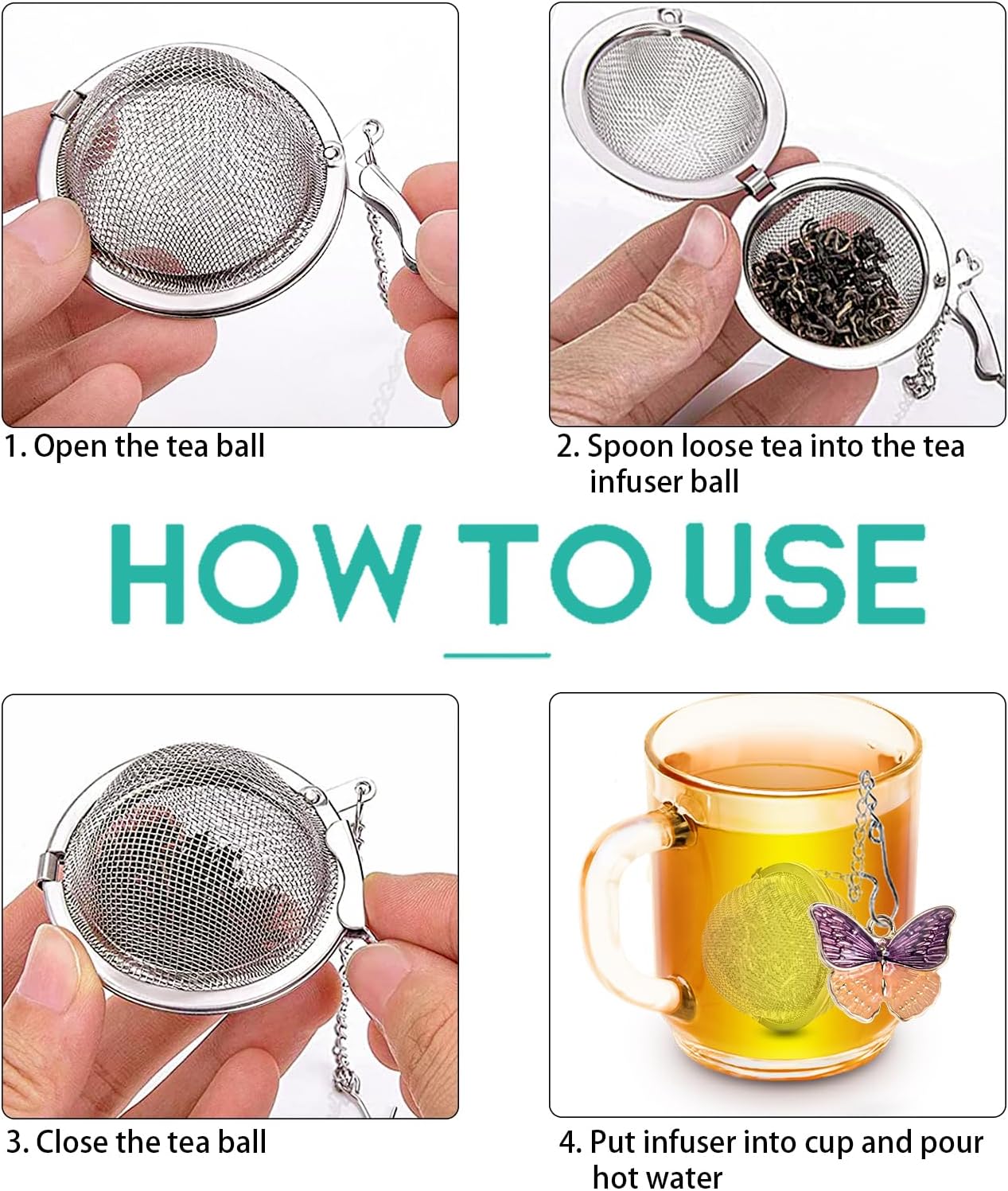 1. Open the tea ball

2. Spoon loose tea into the tea infuser ball

HOW TO USE

3. Close the tea ball

4. Put infuser into cup and pour hot water