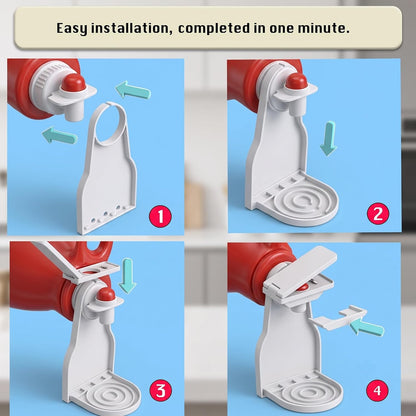 Easy installation, completed in one minute.

1

2

3

4