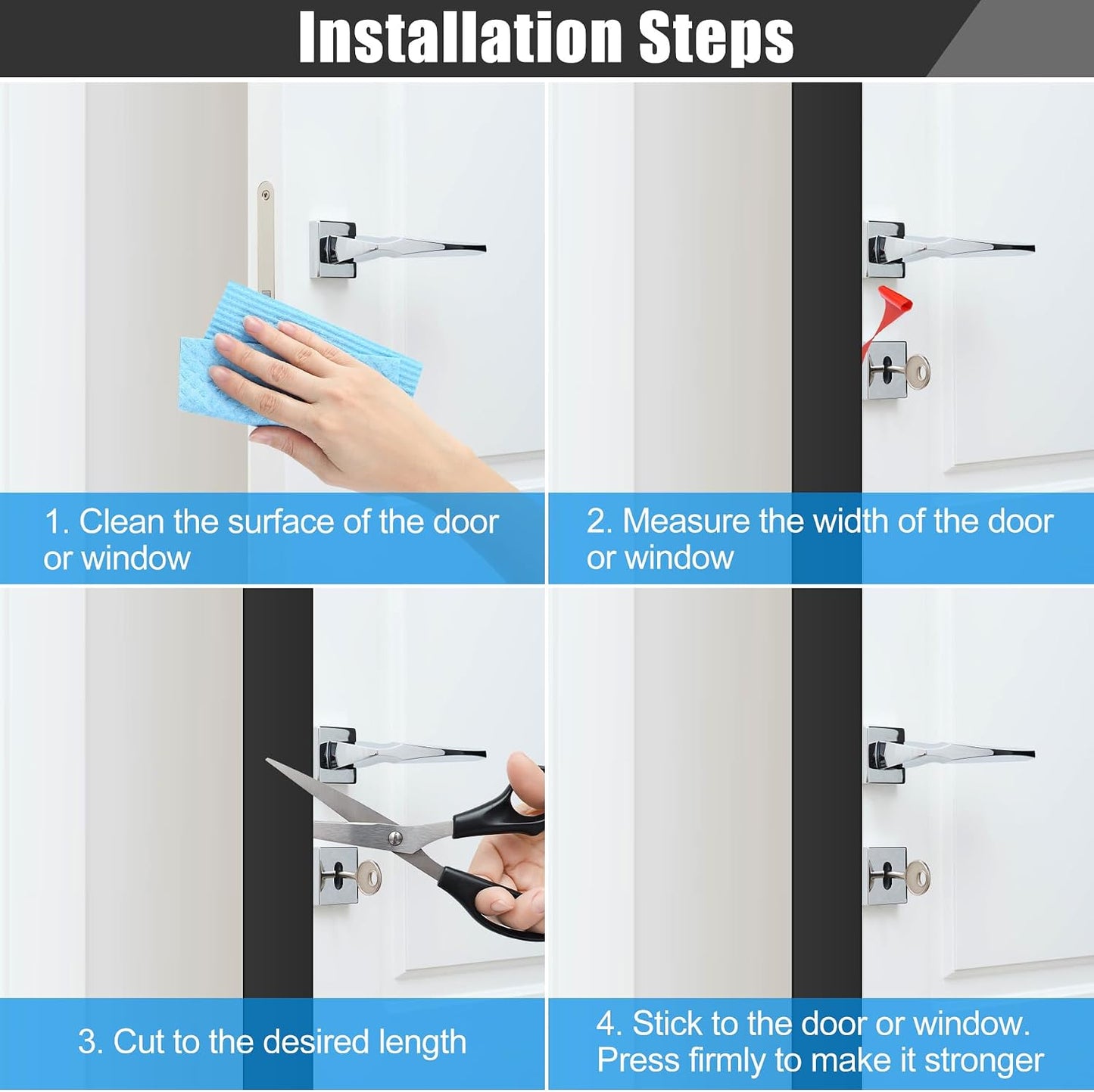 Installation Steps

1. Clean the surface of the door or window

2. Measure the width of the door or window

3. Cut to the desired length

4. Stick to the door or window. Press firmly to make it stronger