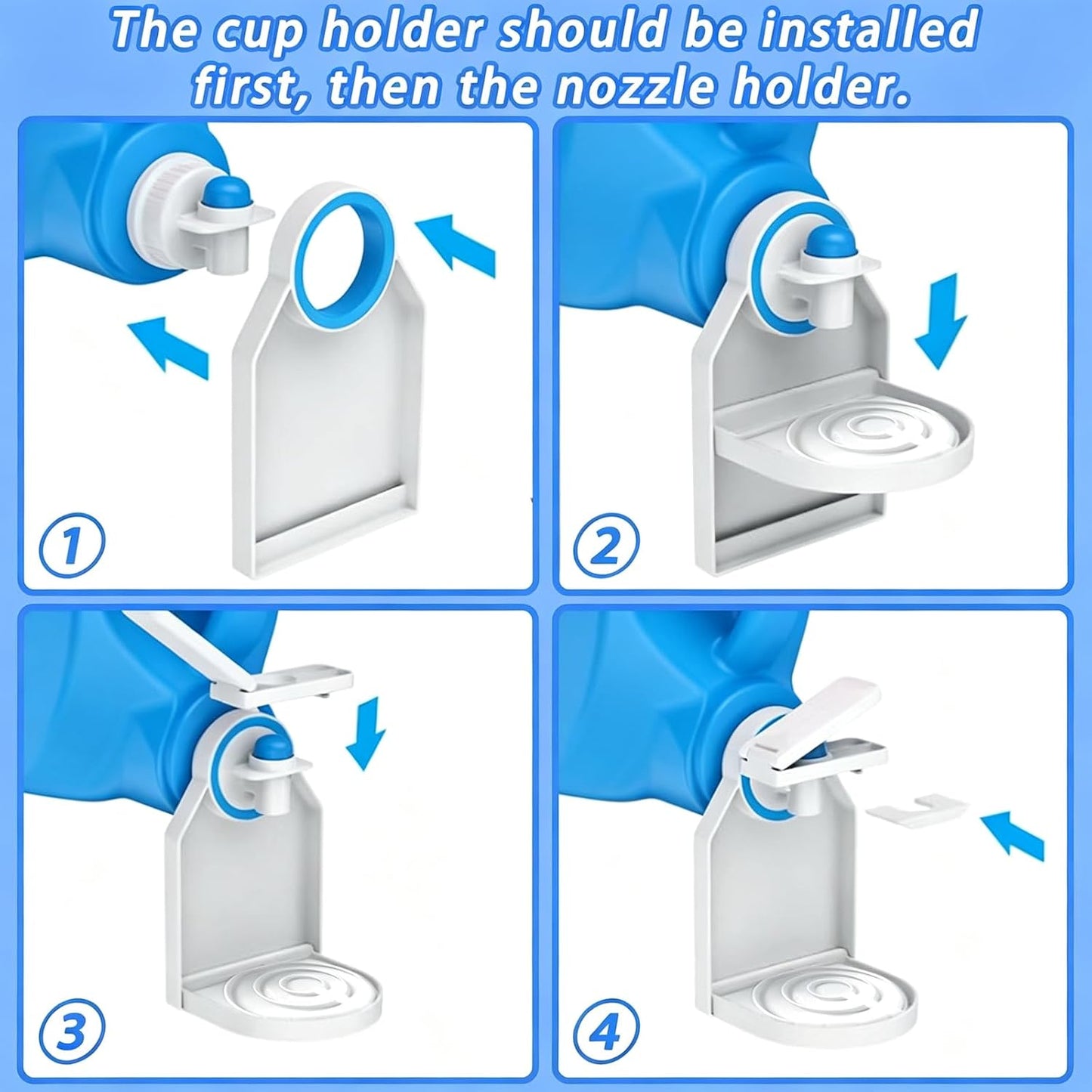 The cup holder should be installed first, then the nozzle holder.

1

2

3

4