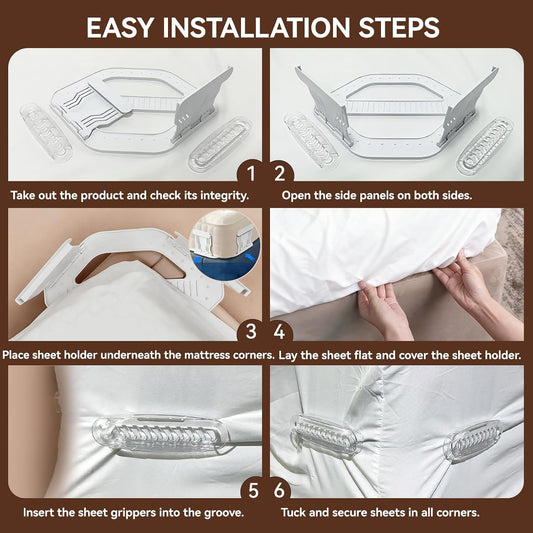 EASY INSTALLATION STEPS

1

Take out the product and check its integrity.

2

Open the side panels on both sides.

3

Place sheet holder underneath the mattress corners.

4

Lay the sheet flat and cover the sheet holder.

5

Insert the sheet grippers into the groove.

6

Tuck and secure sheets in all corners.