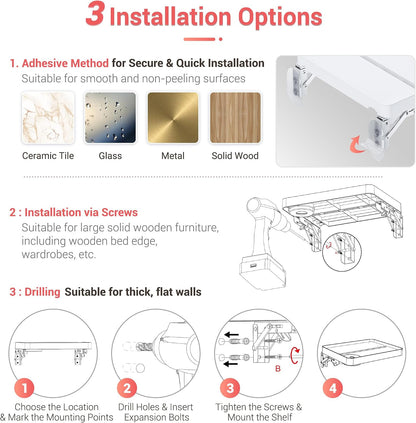 3 Installation Options

1. Adhesive Method for Secure & Quick Installation
Suitable for smooth and non-peeling surfaces

Ceramic Tile
Glass
Metal
Solid Wood

2 : Installation via Screws
Suitable for large solid wooden furniture, including wooden bed edge, wardrobes, etc.

3 : Drilling Suitable for thick, flat walls

B

1
Choose the Location & Mark the Mounting Points

2
Drill Holes & Insert Expansion Bolts

3
Tighten the Screws & Mount the Shelf

4