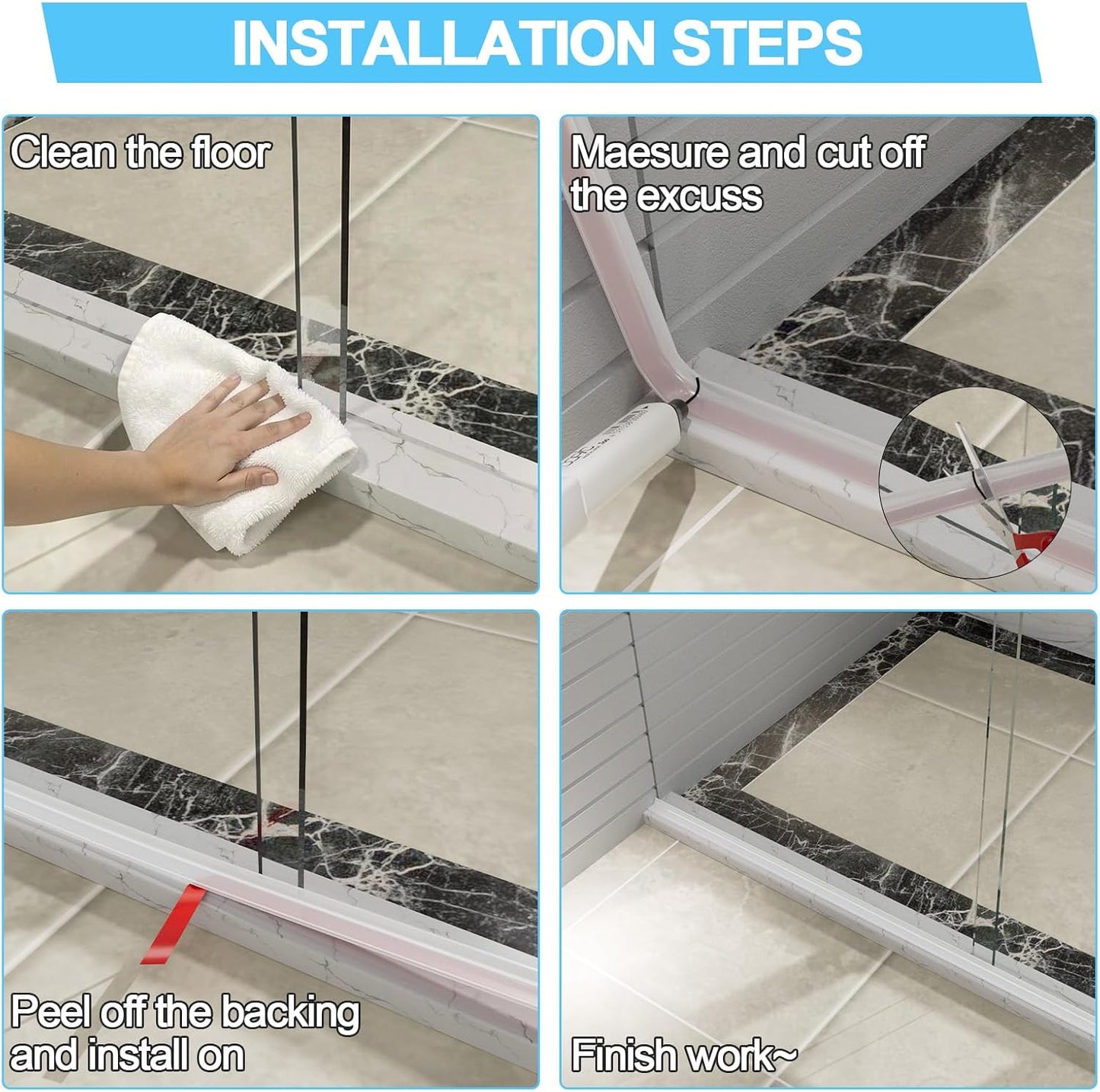 INSTALLATION STEPS

Clean the floor

Maesure and cut off the excuss

Peel off the backing and install on

Finish work~