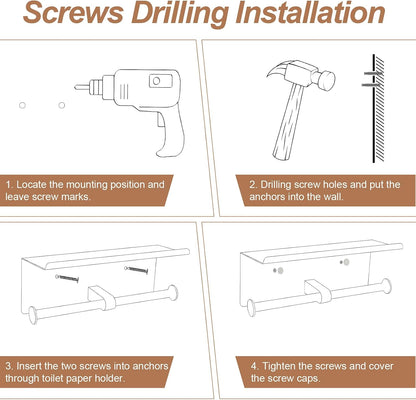 Screws Drilling Installation

1. Locate the mounting position and leave screw marks.

2. Drilling screw holes and put the anchors into the wall.

3. Insert the two screws into anchors through toilet paper holder.

4. Tighten the screws and cover the screw caps.