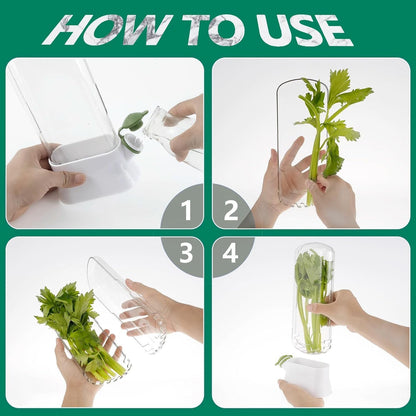 HOW TO USE

1

2

3

4