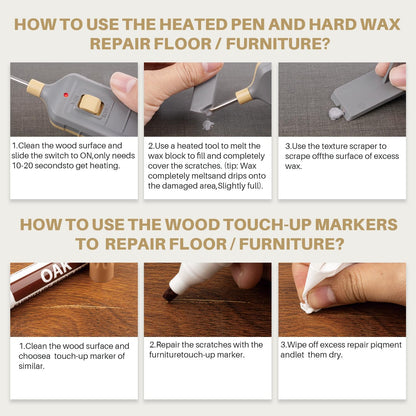 HOW TO USE THE HEATED PEN AND HARD WAX REPAIR FLOOR / FURNITURE?

1.Clean the wood surface and slide the switch to ON,only needs 10-20 secondsto get heating.

2.Use a heated tool to melt the wax block to fill and completely cover the scratches. (tip: Wax completely meltsand drips onto the damaged area,Slightly full).

3.Use the texture scraper to scrape offthe surface of excess wax.

HOW TO USE THE WOOD TOUCH-UP MARKERS TO REPAIR FLOOR / FURNITURE?

OAK

1.Clean the wood surface and choosea touch-up marker of similar.

2.Repair the scratches with the furnituretouch-up marker.

3.Wipe off excess repair piqment andlet them dry.