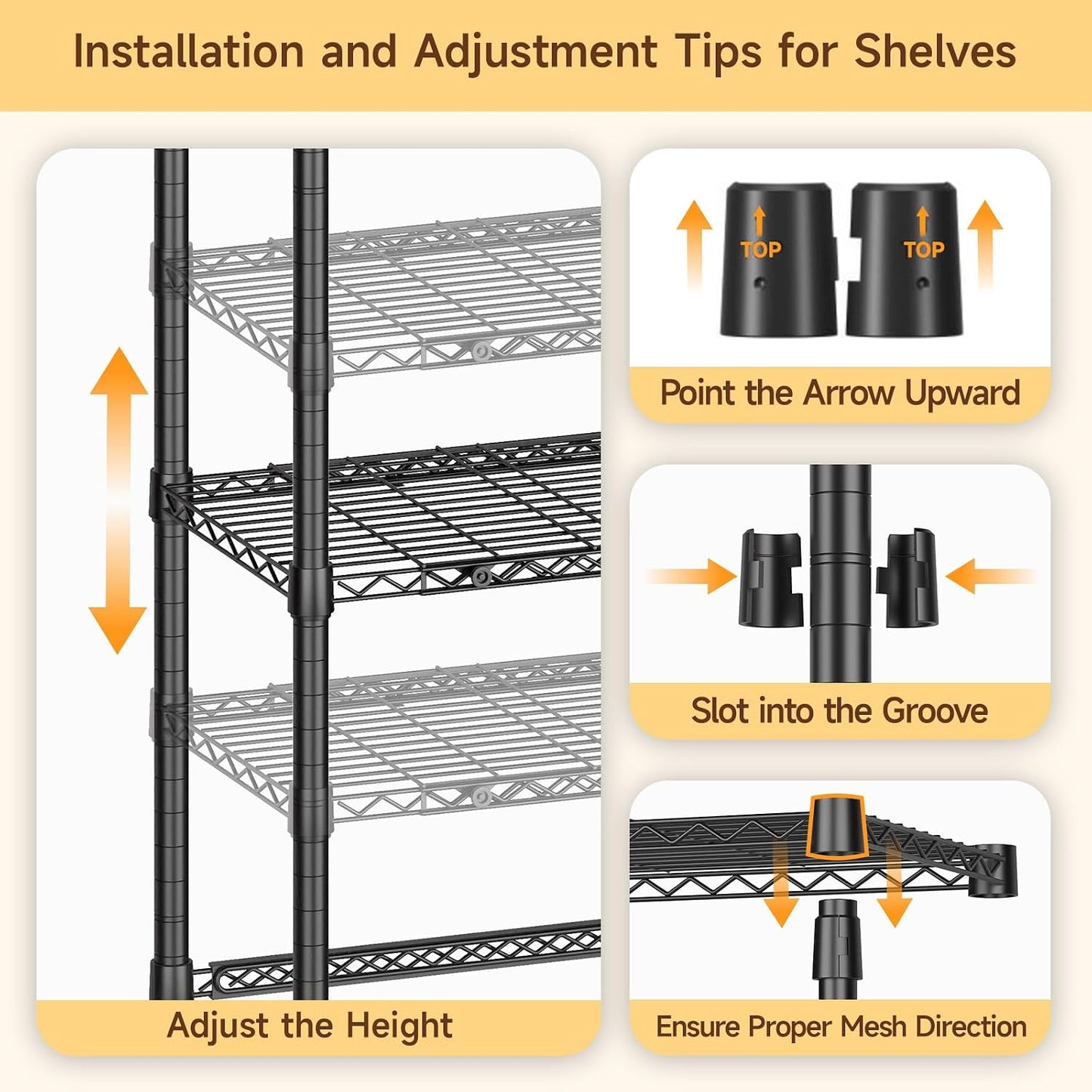 Installation and Adjustment Tips for Shelves

Adjust the Height

TOP

TOP

Point the Arrow Upward

Slot into the Groove

Ensure Proper Mesh Direction