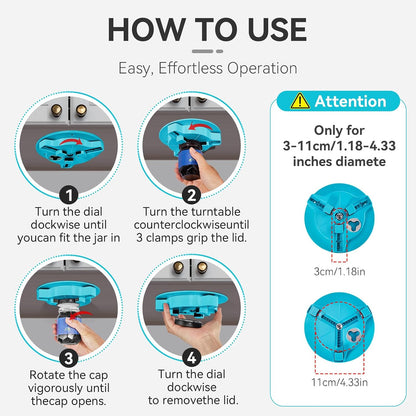 HOW TO USE

Easy, Effortless Operation

1
Turn the dial dockwise until youcan fit the jar in

2
Turn the turntable counterclockwiseuntil 3 clamps grip the lid.

3
Rotate the cap vigorously until thecap opens.

4
Turn the dial dockwise to removethe lid.

Attention

Only for 3-11cm/1.18-4.33 inches diamete

3cm/1.18in

11cm/4.33in