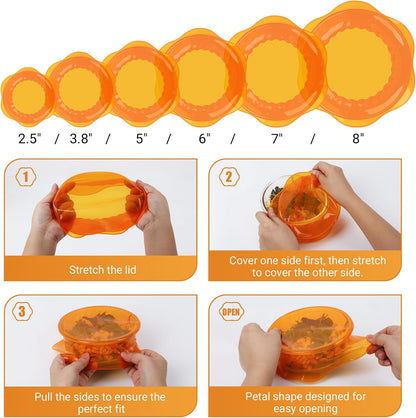 2.5" / 3.8" / 5" / 6" / 7" / 8"

1

Stretch the lid

2

Cover one side first, then stretch to cover the other side.

3

Pull the sides to ensure the perfect fit

OPEN

Petal shape designed for easy opening