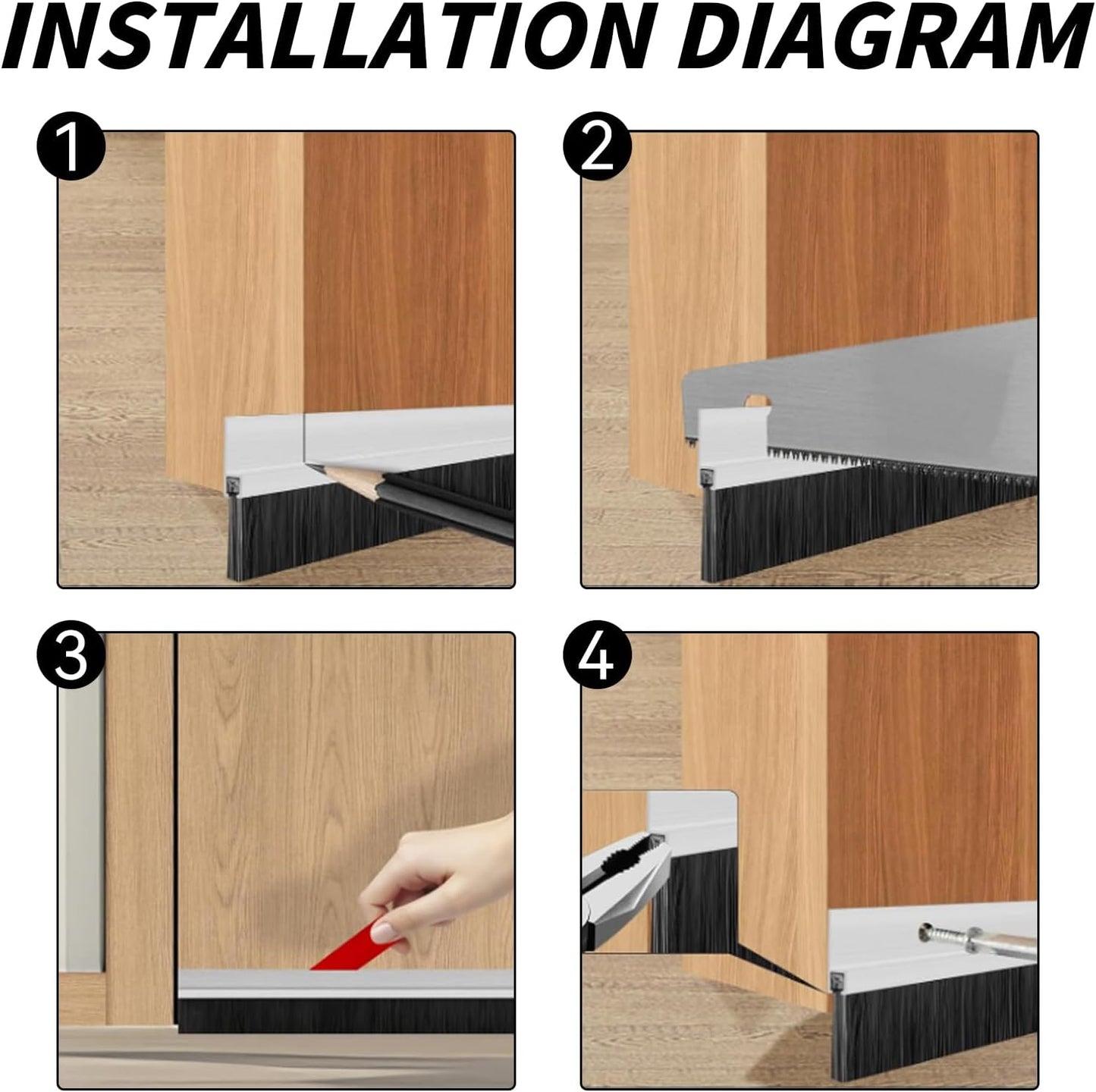 INSTALLATION DIAGRAM

1

2

3

4