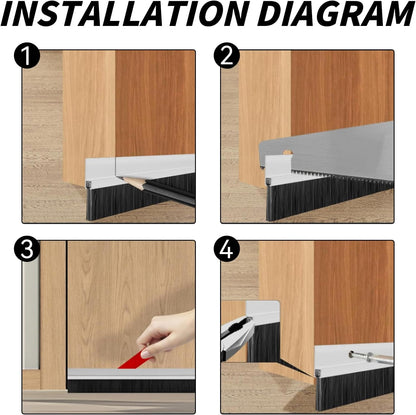 INSTALLATION DIAGRAM

1

2

3

4