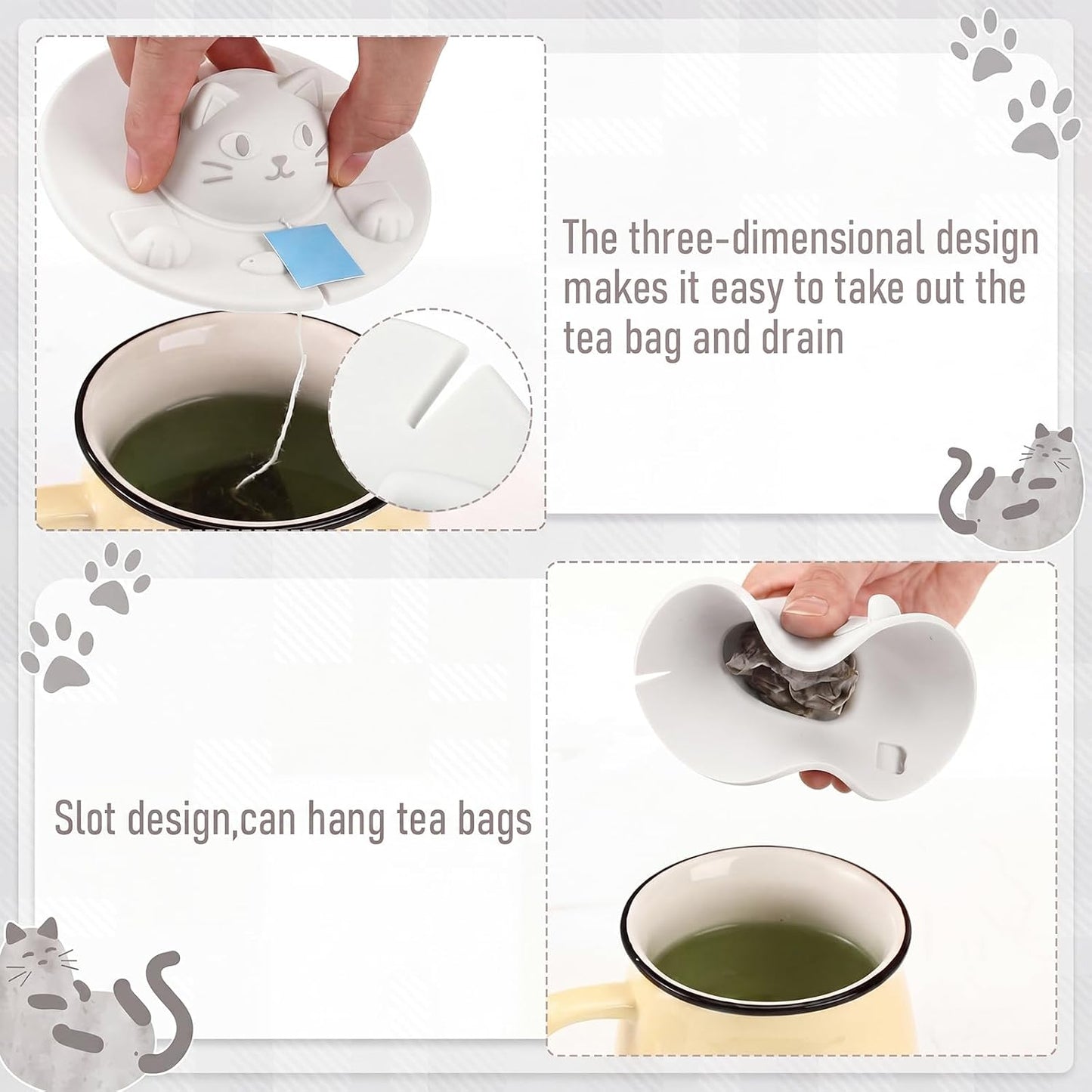 The three-dimensional design makes it easy to take out the tea bag and drain

Slot design,can hang tea bags