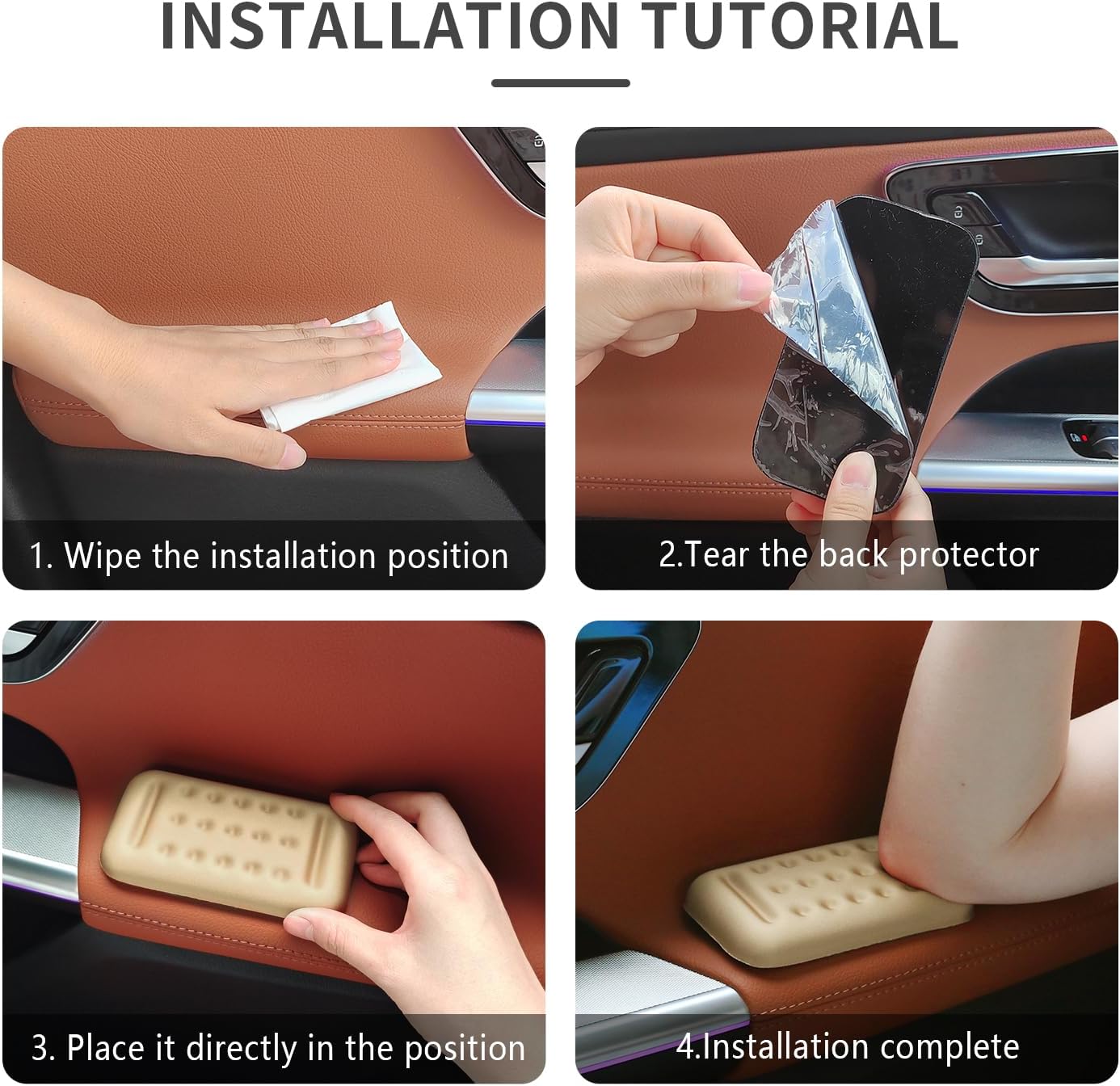 INSTALLATION TUTORIAL

1. Wipe the installation position

2.Tear the back protector

3. Place it directly in the position

4.Installation complete