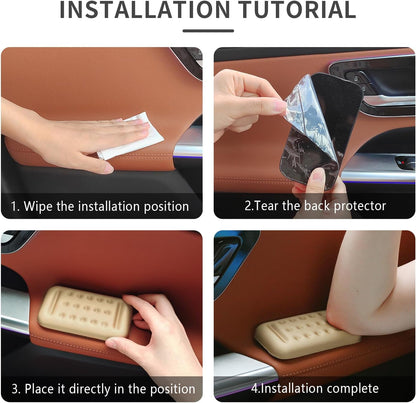 INSTALLATION TUTORIAL

1. Wipe the installation position

2.Tear the back protector

3. Place it directly in the position

4.Installation complete