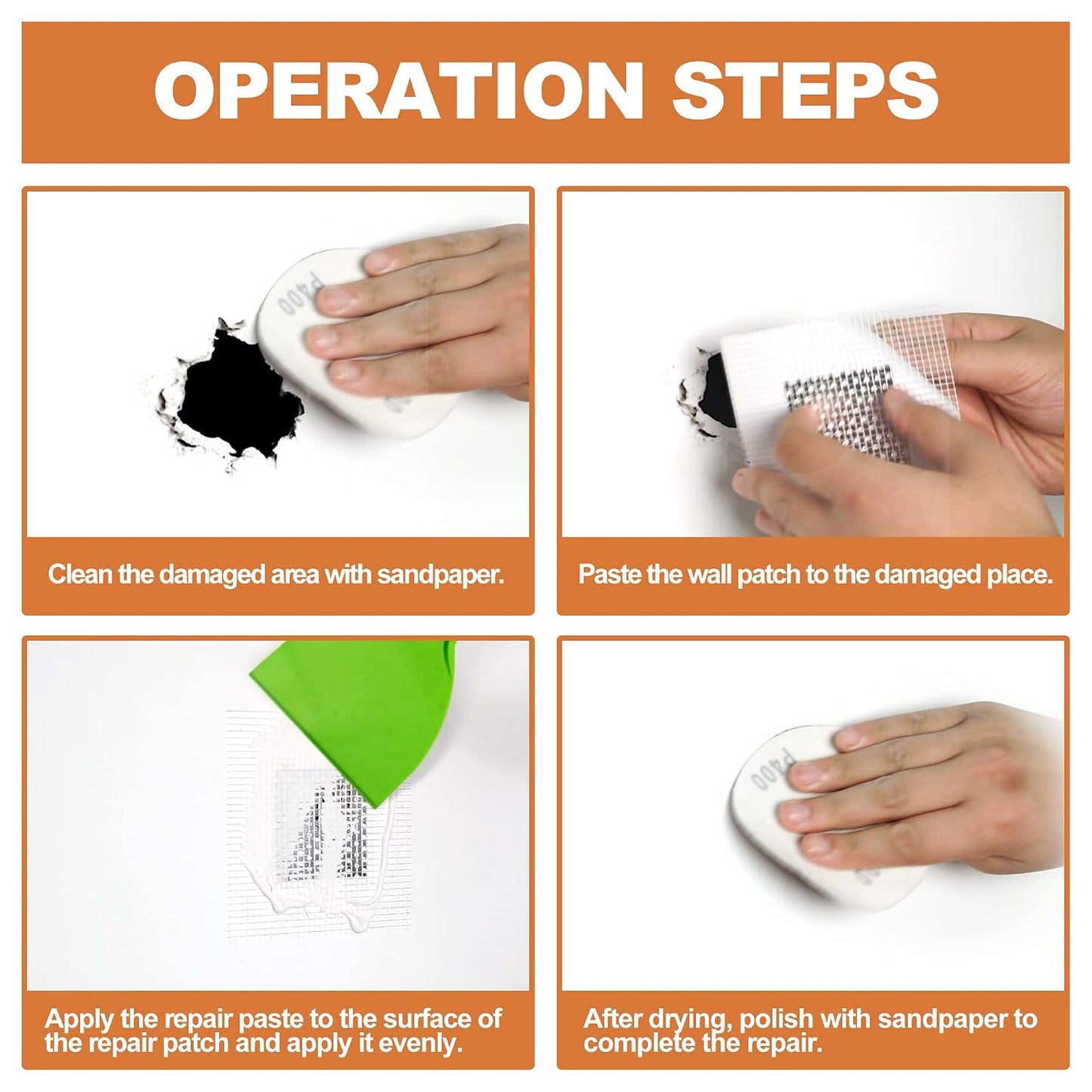 OPERATION STEPS

P400

Clean the damaged area with sandpaper.

Paste the wall patch to the damaged place.

Apply the repair paste to the surface of the repair patch and apply it evenly.

P400

After drying, polish with sandpaper to complete the repair.