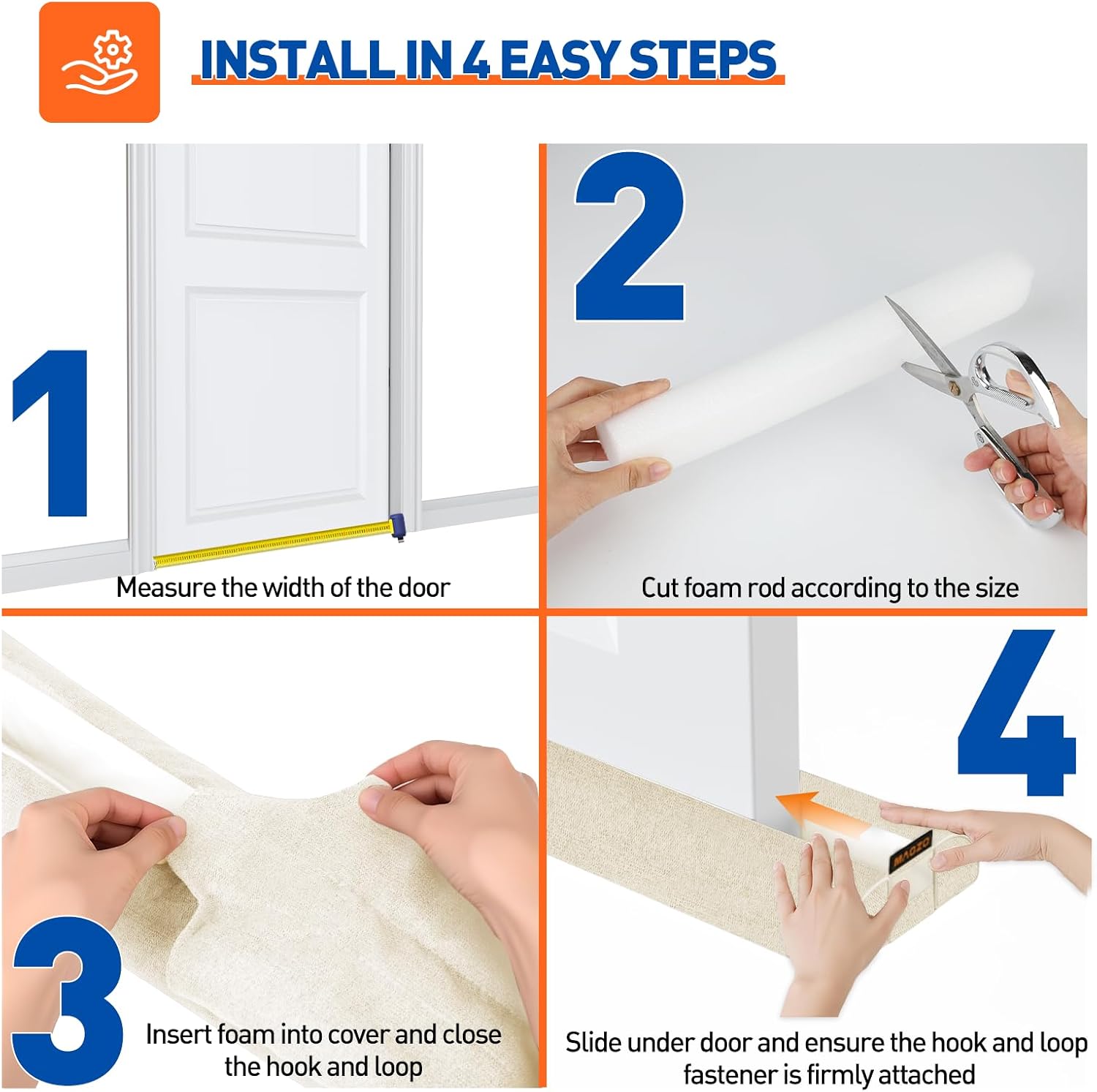 INSTALL IN 4 EASY STEPS

1

Measure the width of the door

2

Cut foam rod according to the size

3

Insert foam into cover and close the hook and loop

4

MAGZO

Slide under door and ensure the hook and loop fastener is firmly attached