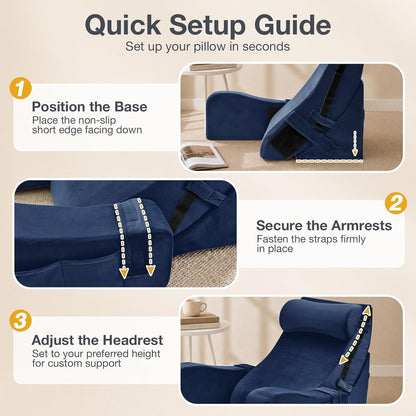 Quick Setup Guide
Set up your pillow in seconds

1
Position the Base
Place the non-slip short edge facing down

2
Secure the Armrests
Fasten the straps firmly in place

3
Adjust the Headrest
Set to your preferred height for custom support