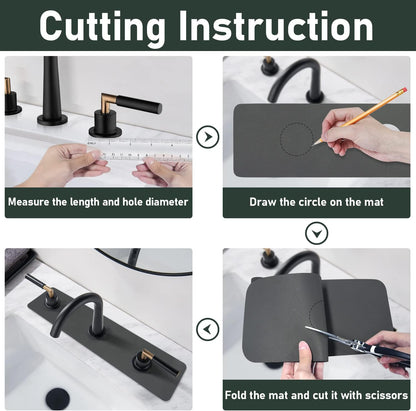 Cutting Instruction

Measure the length and hole diameter

Draw the circle on the mat

Fold the mat and cut it with scissors